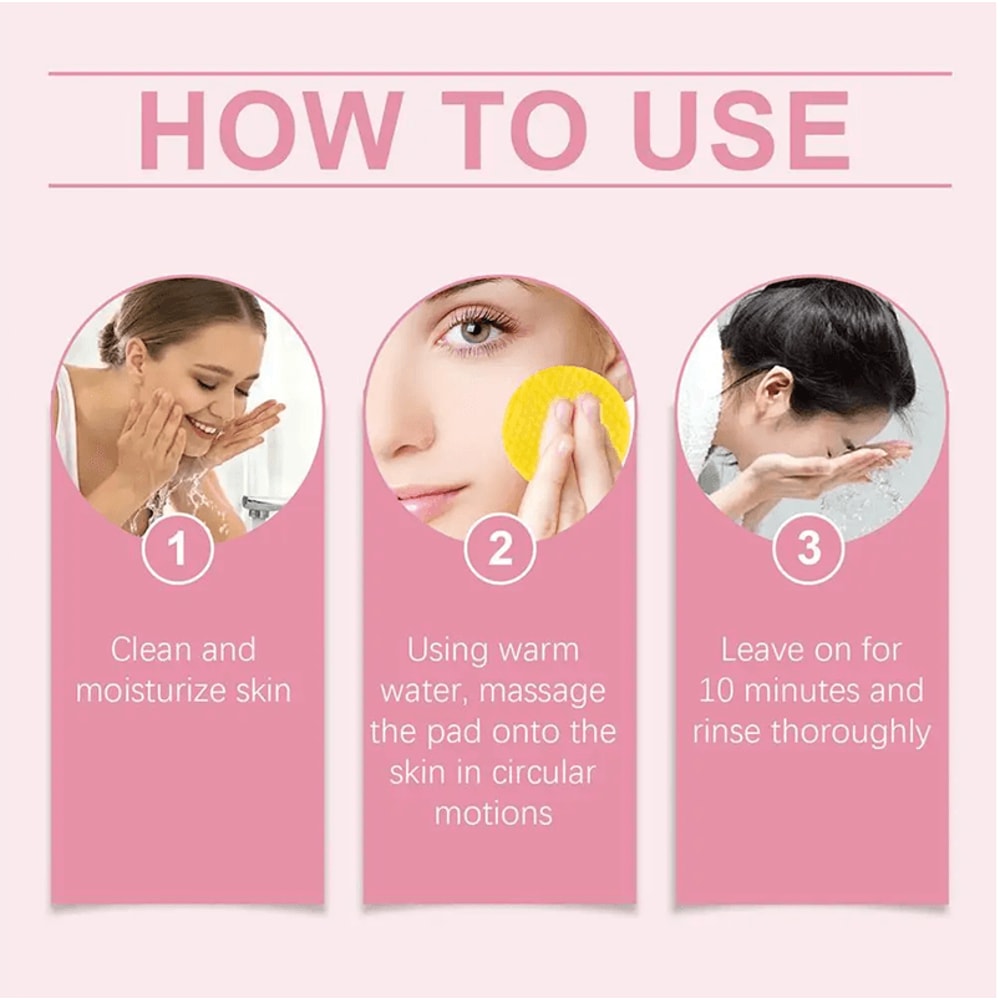 HOW TO USE

1

Clean and moisturize skin

2

Using warm water, massage the pad onto the skin in circular motions

3

Leave on for 10 minutes and rinse thoroughly