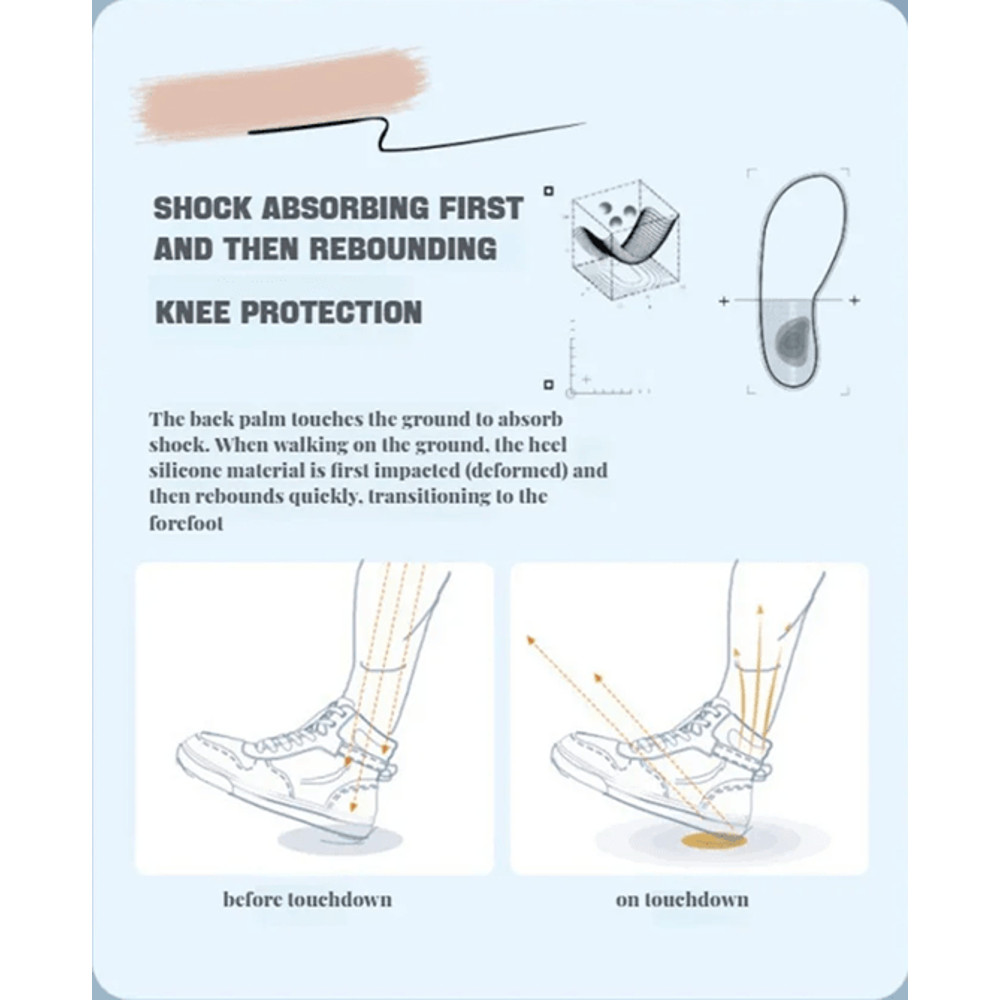 SHOCK ABSORBING FIRST AND THEN REBOUNDING

KNEE PROTECTION

The back palm touches the ground to absorb shock. When walking on the ground, the heel silicone material is first impacted (deformed) and then rebounds quickly, transitioning to the forefoot

before touchdown

on touchdown