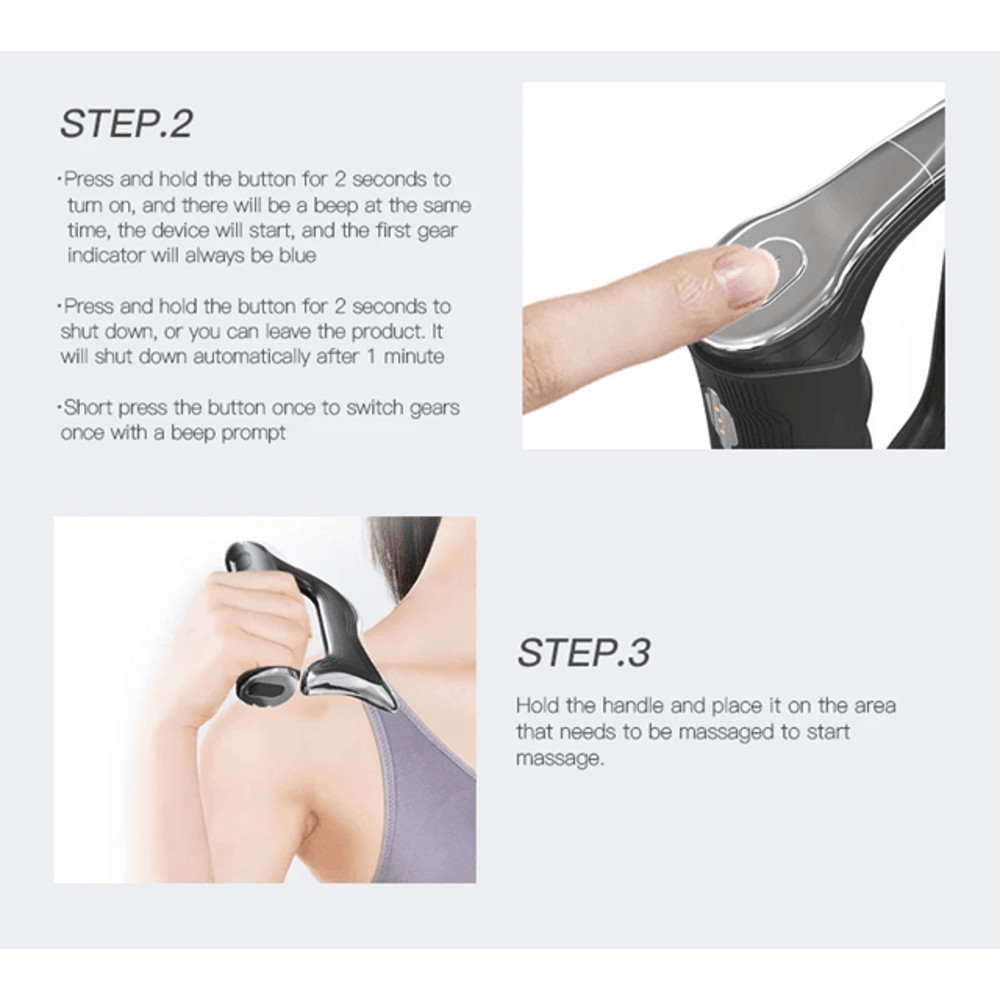 STEP.2

·Press and hold the button for 2 seconds to turn on, and there will be a beep at the same time, the device will start, and the first gear indicator will always be blue

·Press and hold the button for 2 seconds to shut down, or you can leave the product. It will shut down automatically after 1 minute

·Short press the button once to switch gears once with a beep prompt

STEP.3

Hold the handle and place it on the area that needs to be massaged to start massage.