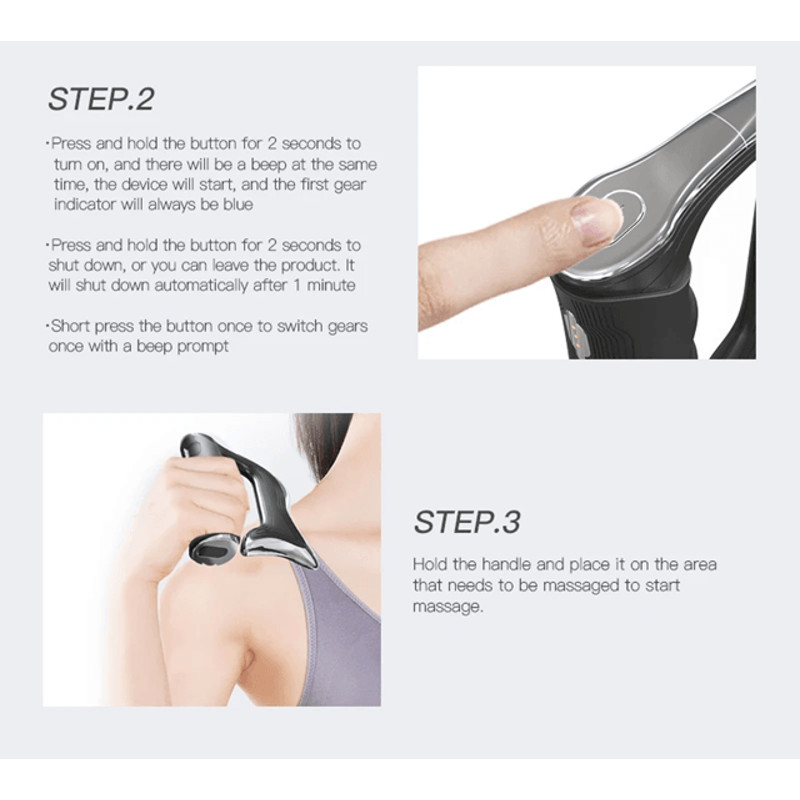 STEP.2

·Press and hold the button for 2 seconds to turn on, and there will be a beep at the same time, the device will start, and the first gear indicator will always be blue

·Press and hold the button for 2 seconds to shut down, or you can leave the product. It will shut down automatically after 1 minute

·Short press the button once to switch gears once with a beep prompt

STEP.3

Hold the handle and place it on the area that needs to be massaged to start massage.