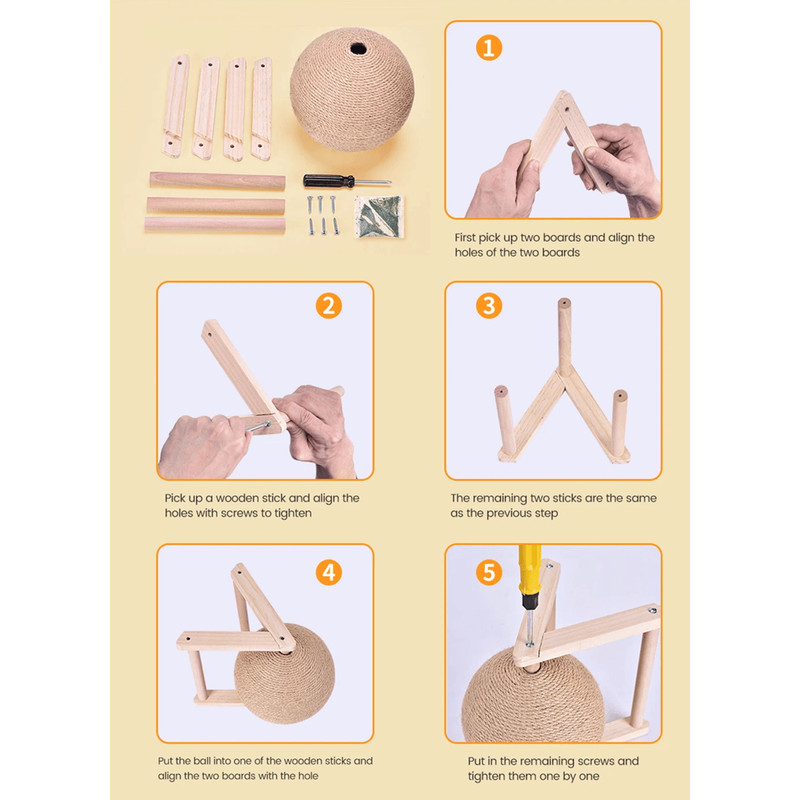 1

First pick up two boards and align the holes of the two boards

2

Pick up a wooden stick and align the holes with screws to tighten

3

The remaining two sticks are the same as the previous step

4

Put the ball into one of the wooden sticks and align the two boards with the hole

5

Put in the remaining screws and tighten them one by one