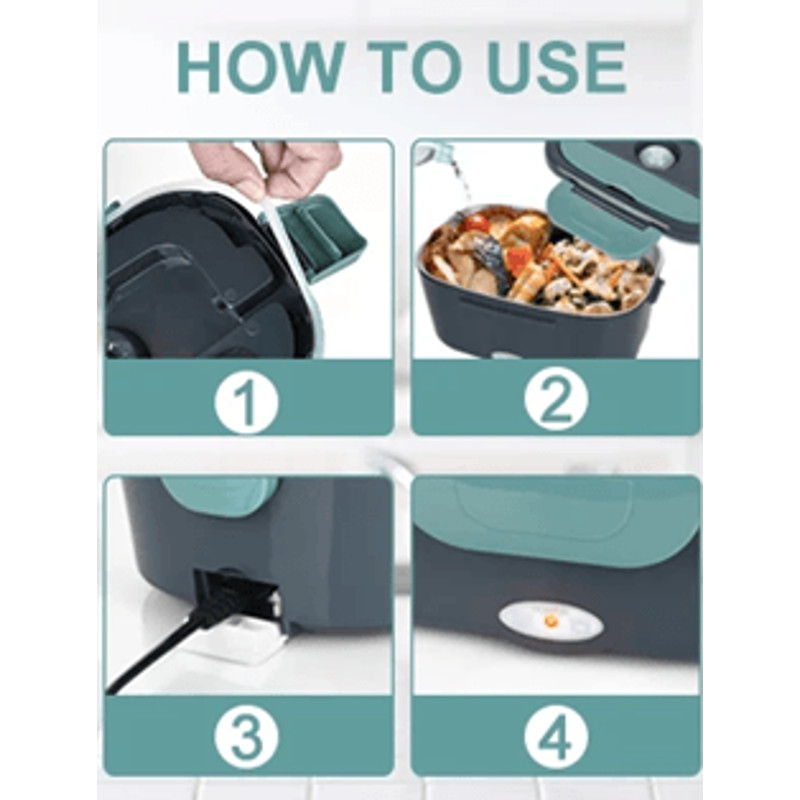 HOW TO USE

1

2

3

4