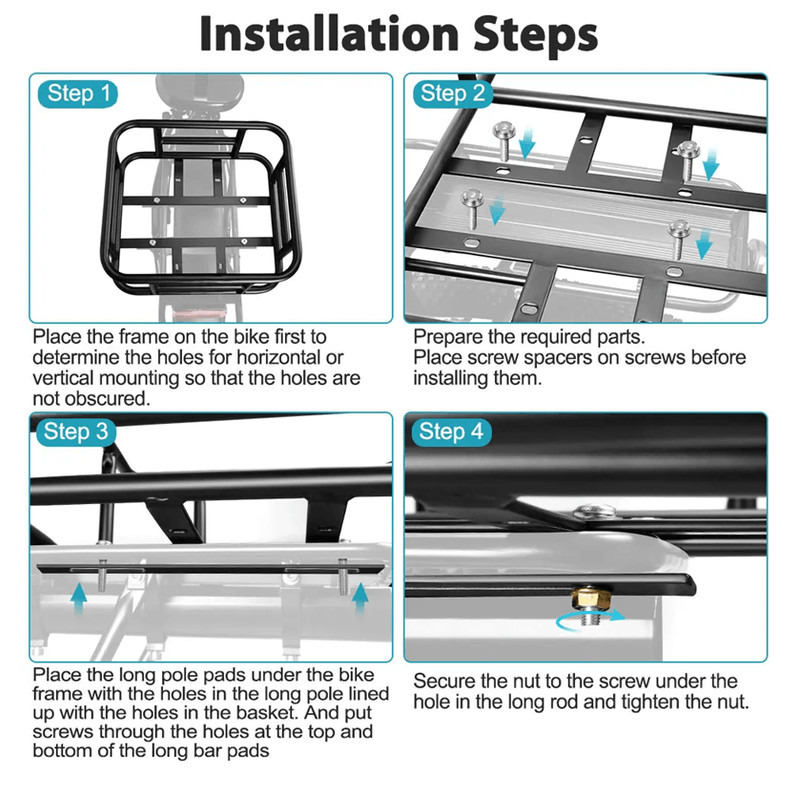 Installation Steps

Step 1

Place the frame on the bike first to determine the holes for horizontal or vertical mounting so that the holes are not obscured.

Step 2

Prepare the required parts.
Place screw spacers on screws before installing them.

Step 3

Place the long pole pads under the bike frame with the holes in the long pole lined up with the holes in the basket. And put screws through the holes at the top and bottom of the long bar pads

Step 4

Secure the nut to the screw under the hole in the long rod and tighten the nut.