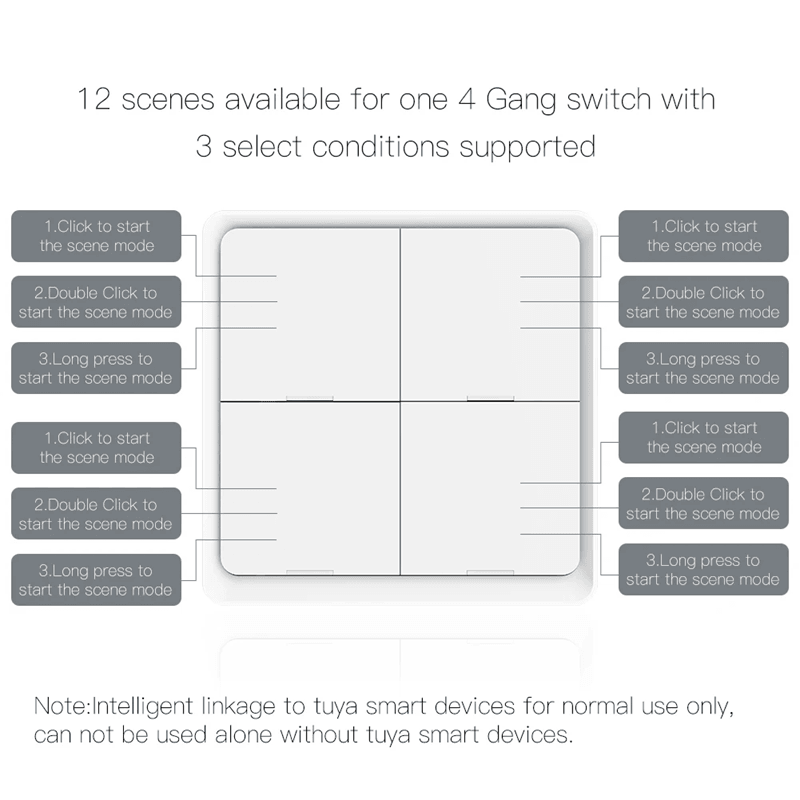 12 scenes available for one 4 Gang switch with 3 select conditions supported

1.Click to start the scene mode

2.Double Click to start the scene mode

3.Long press to start the scene mode

1.Click to start the scene mode

2.Double Click to start the scene mode

3.Long press to start the scene mode

1.Click to start the scene mode

2.Double Click to start the scene mode

3.Long press to start the scene mode

1.Click to start the scene mode

2.Double Click to start the scene mode

3.Long press to start the scene mode

Note:Intelligent linkage to tuya smart devices for normal use only, can not be used alone without tuya smart devices.