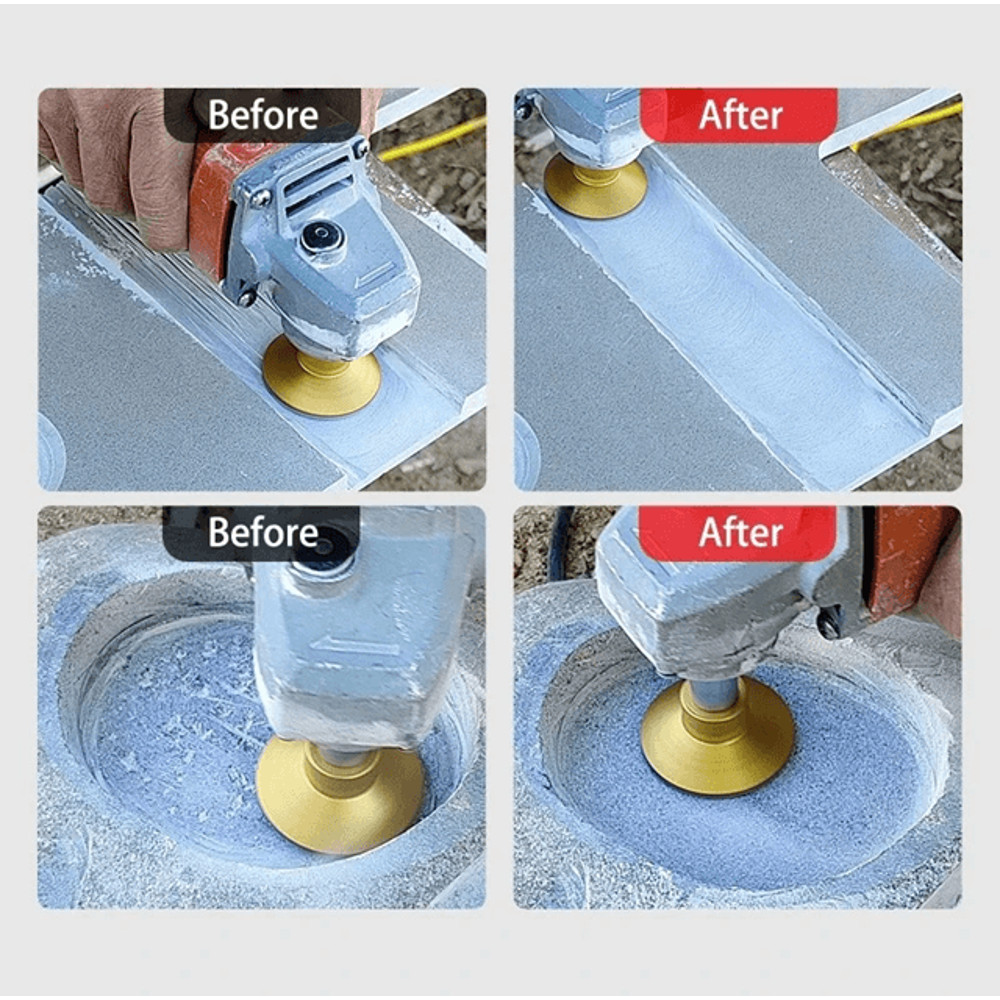 Before

After

Before

After