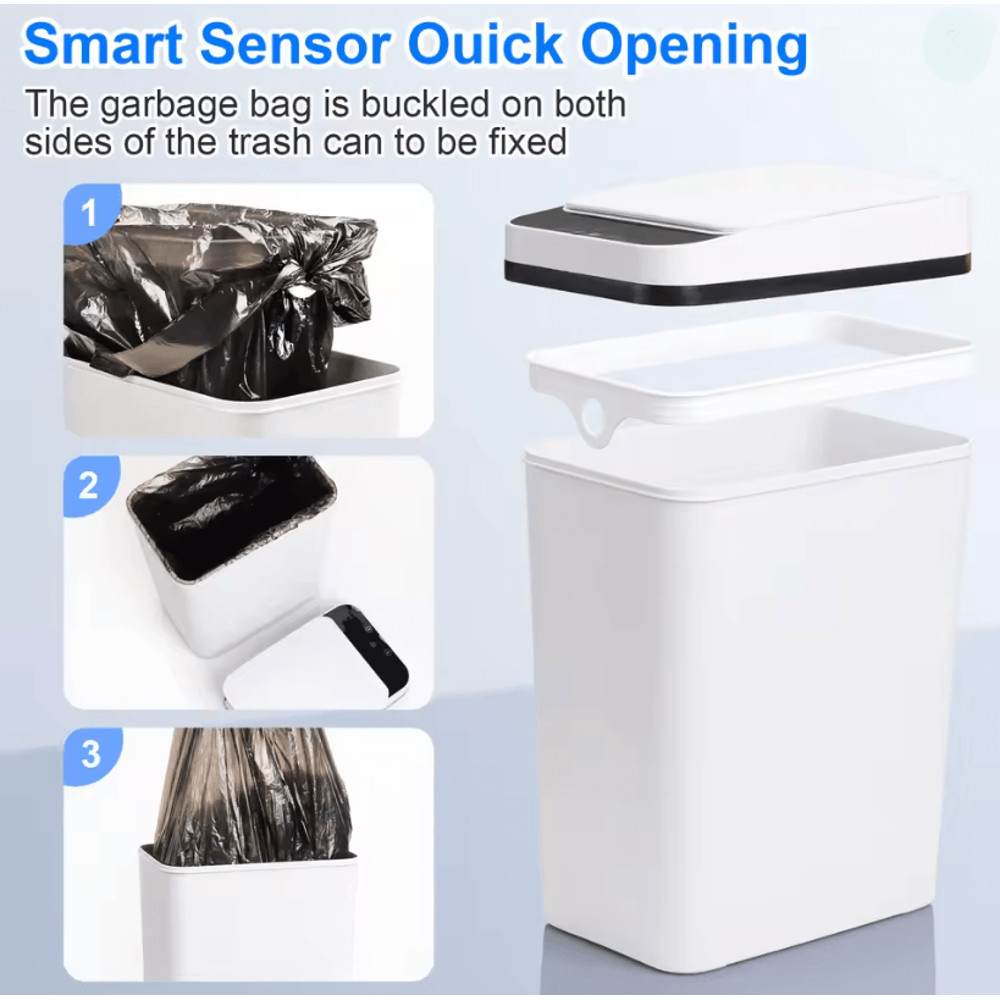 Smart Sensor Ouick Opening

The garbage bag is buckled on both sides of the trash can to be fixed

1

2

3