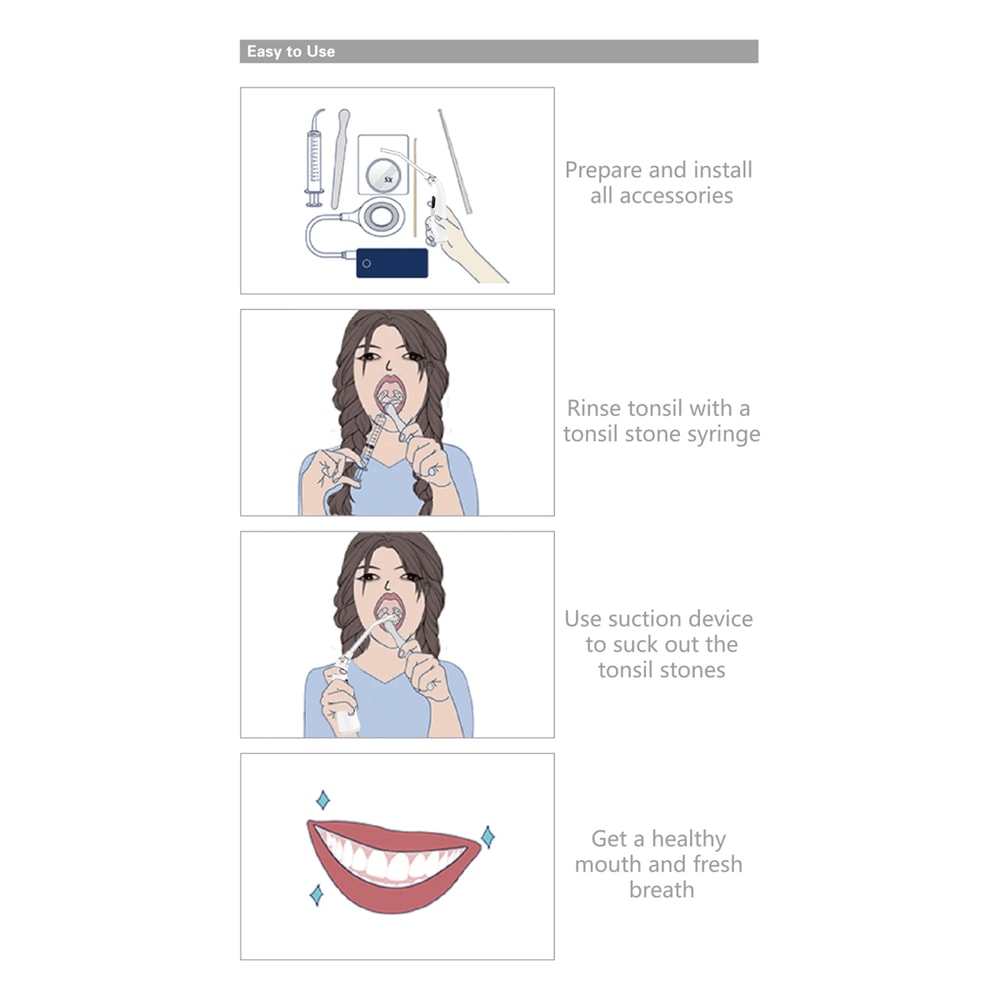 Easy to Use

5X

Prepare and install all accessories

Rinse tonsil with a tonsil stone syringe

Use suction device to suck out the tonsil stones

Get a healthy mouth and fresh breath