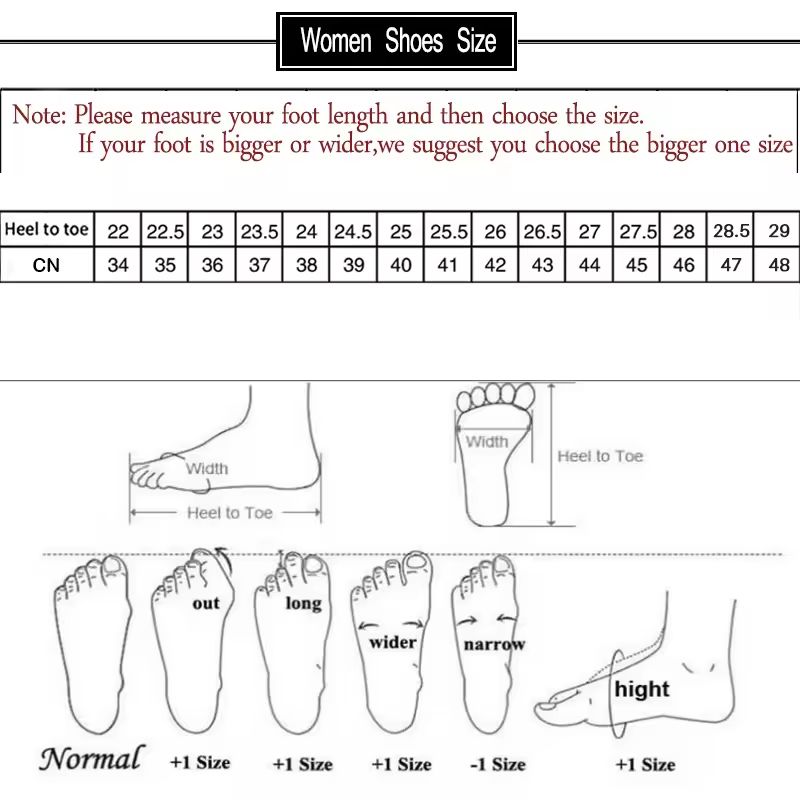 Women Shoes Size

Note: Please measure your foot length and then choose the size.
If your foot is bigger or wider,we suggest you choose the bigger one size

| Heel to toe | 22 | 22.5 | 23 | 23.5 | 24 | 24.5 | 25 | 25.5 | 26 | 26.5 | 27 | 27.5 | 28 | 28.5 | 29 |
|---|---|---|---|---|---|---|---|---|---|---|---|---|---|---|---|
| CN | 34 | 35 | 36 | 37 | 38 | 39 | 40 | 41 | 42 | 43 | 44 | 45 | 46 | 47 | 48 |

Width
Heel to Toe
Width
Heel to Toe

out
long
wider
narrow
hight

Normal
+1 Size
+1 Size
+1 Size
-1 Size
+1 Size