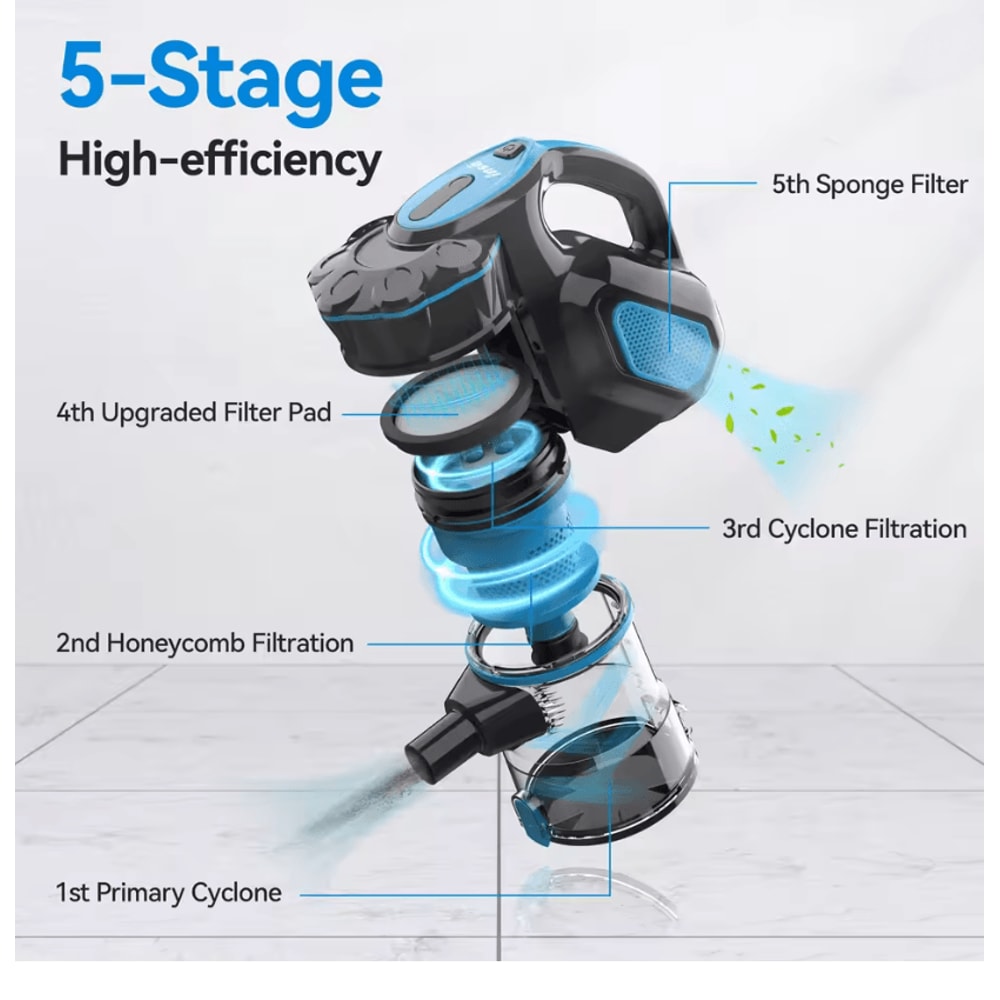 5-Stage
High-efficiency

5th Sponge Filter

4th Upgraded Filter Pad

3rd Cyclone Filtration

2nd Honeycomb Filtration

1st Primary Cyclone