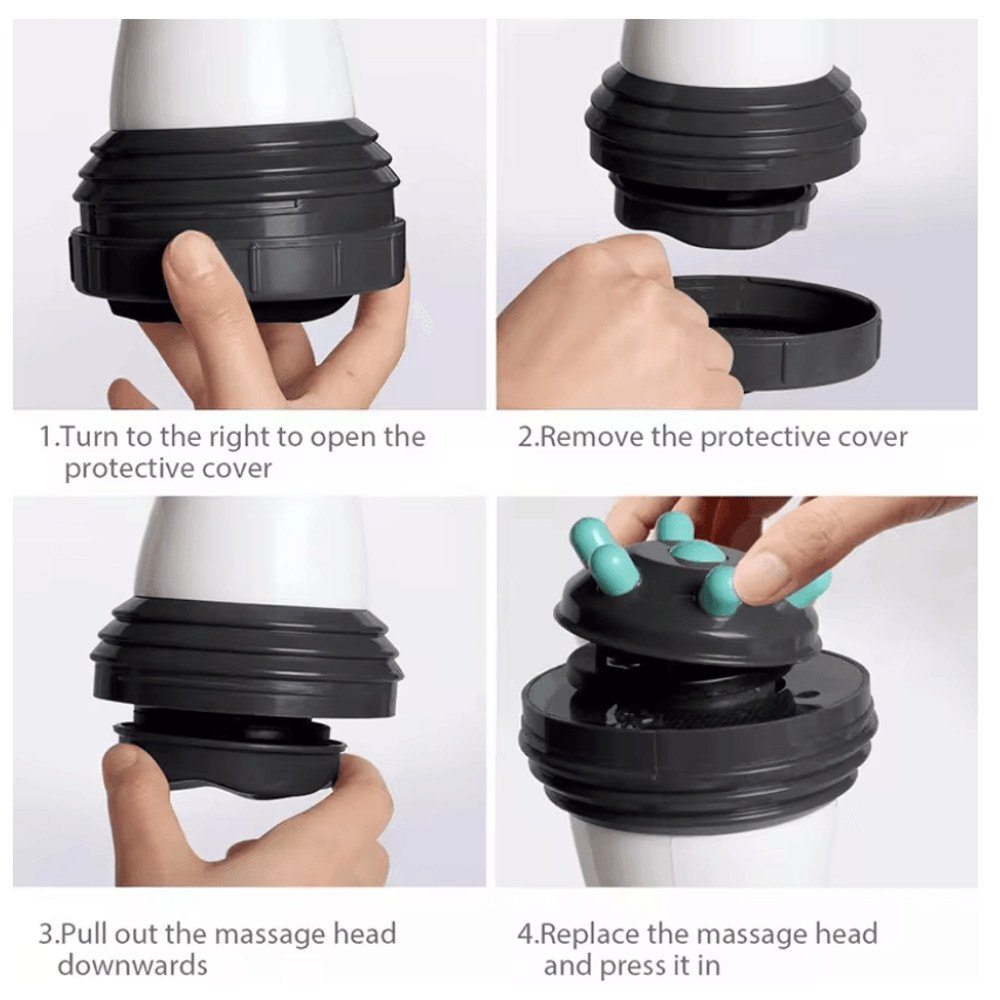 1.Turn to the right to open the protective cover

2.Remove the protective cover

3.Pull out the massage head downwards

4.Replace the massage head and press it in