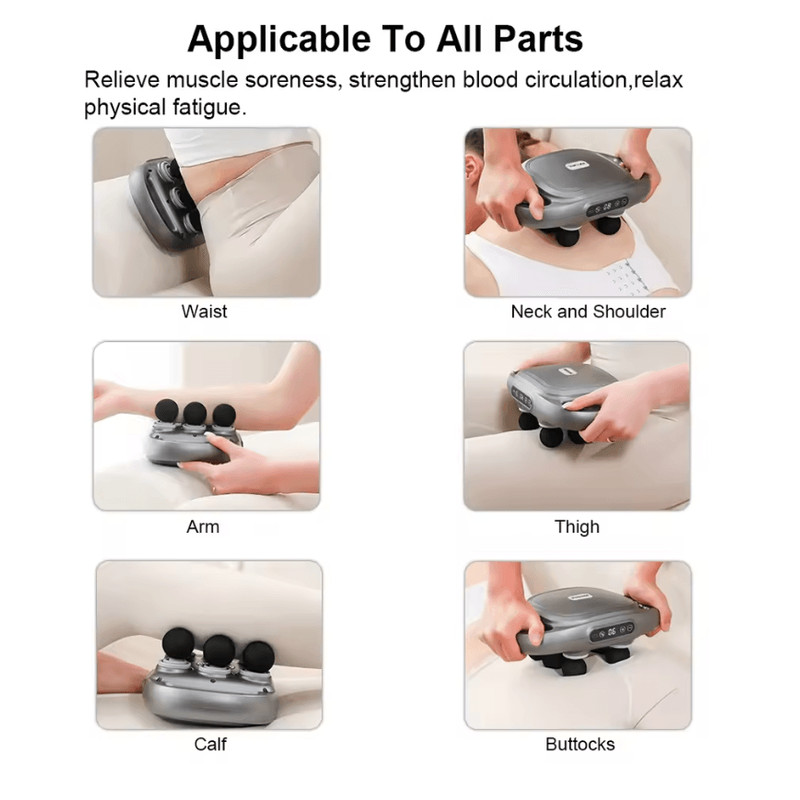 Applicable To All Parts

Relieve muscle soreness, strengthen blood circulation,relax physical fatigue.

Waist

Neck and Shoulder

Arm

Thigh

Calf

Buttocks