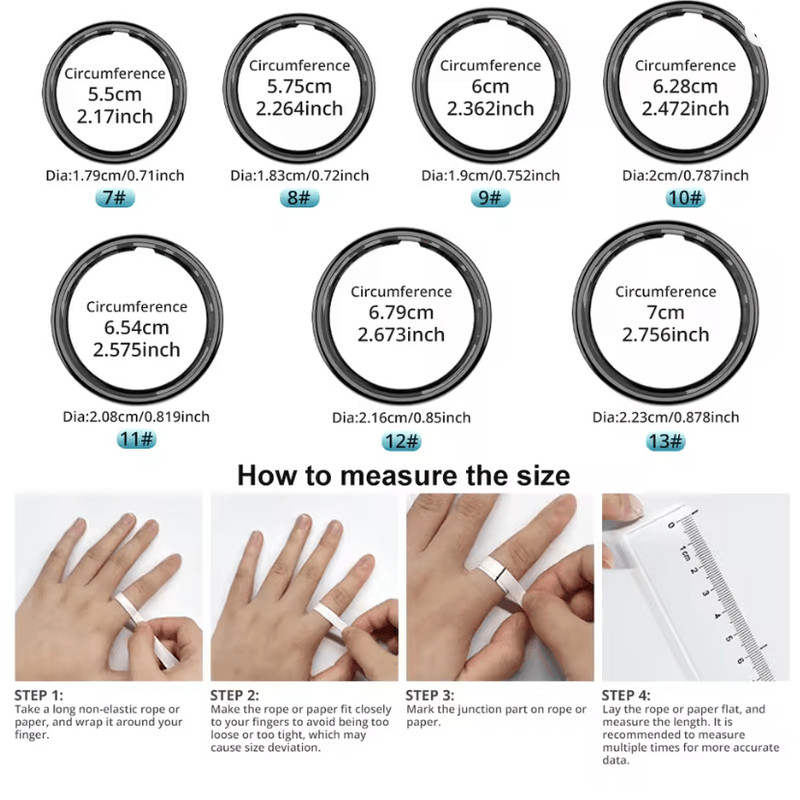 Circumference
5.5cm
2.17inch

Dia:1.79cm/0.71inch
7#

Circumference
5.75cm
2.264inch

Dia:1.83cm/0.72inch
8#

Circumference
6cm
2.362inch

Dia:1.9cm/0.752inch
9#

Circumference
6.28cm
2.472inch

Dia:2cm/0.787inch
10#

Circumference
6.54cm
2.575inch

Dia:2.08cm/0.819inch
11#

Circumference
6.79cm
2.673inch

Dia:2.16cm/0.85inch
12#

Circumference
7cm
2.756inch

Dia:2.23cm/0.878inch
13#

How to measure the size

0 1cm 2 3 4 5 6

STEP 1:
Take a long non-elastic rope or paper, and wrap it around your finger.

STEP 2:
Make the rope or paper fit closely to your fingers to avoid being too loose or too tight, which may cause size deviation.

STEP 3:
Mark the junction part on rope or paper.

STEP 4:
Lay the rope or paper flat, and measure the length. It is recommended to measure multiple times for more accurate data.