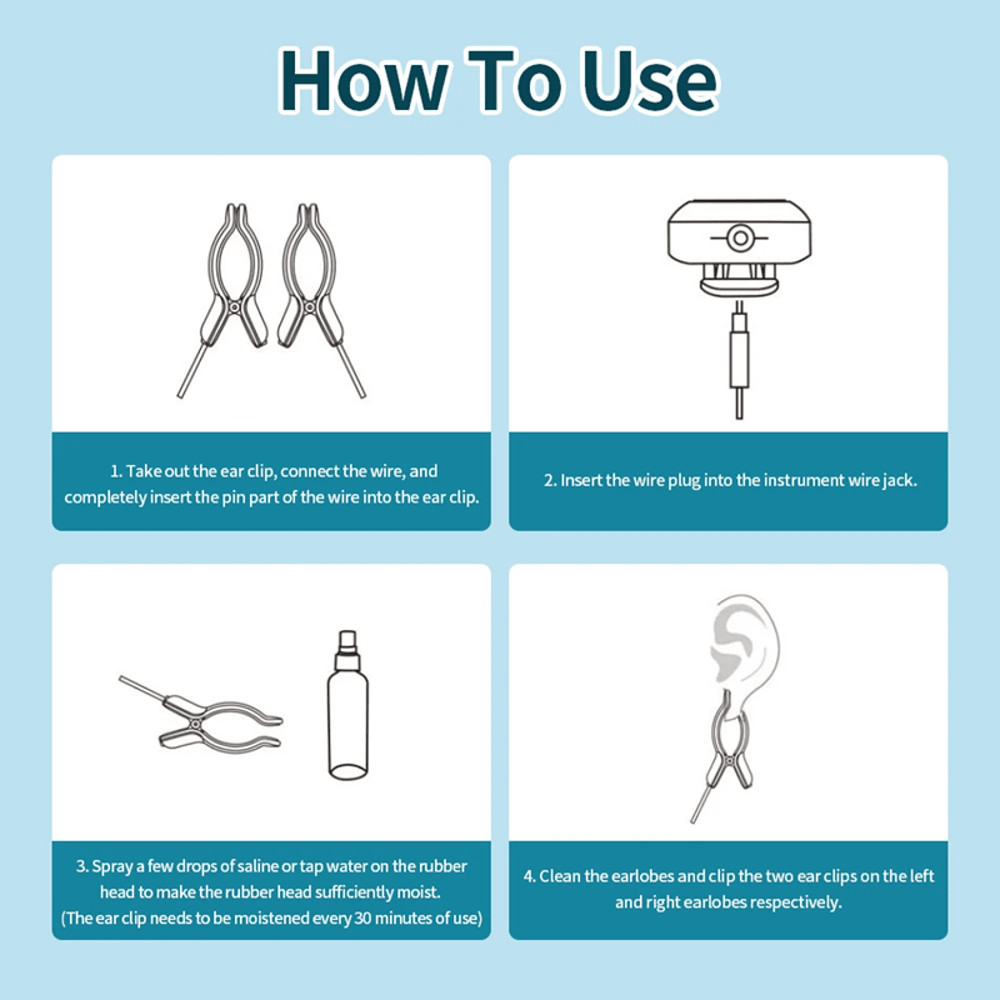 How To Use

1. Take out the ear clip, connect the wire, and completely insert the pin part of the wire into the ear clip.

2. Insert the wire plug into the instrument wire jack.

3. Spray a few drops of saline or tap water on the rubber head to make the rubber head sufficiently moist.
(The ear clip needs to be moistened every 30 minutes of use)

4. Clean the earlobes and clip the two ear clips on the left and right earlobes respectively.