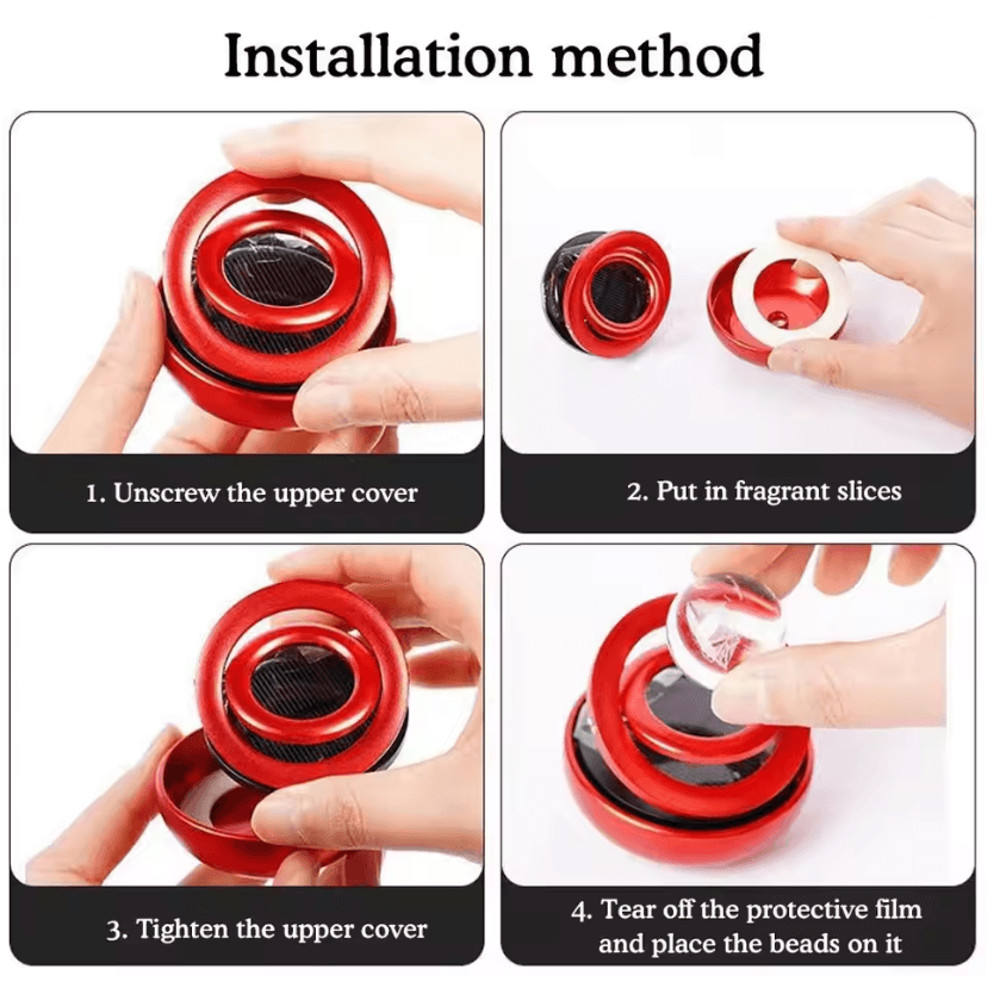 Installation method

1. Unscrew the upper cover

2. Put in fragrant slices

3. Tighten the upper cover

4. Tear off the protective film and place the beads on it