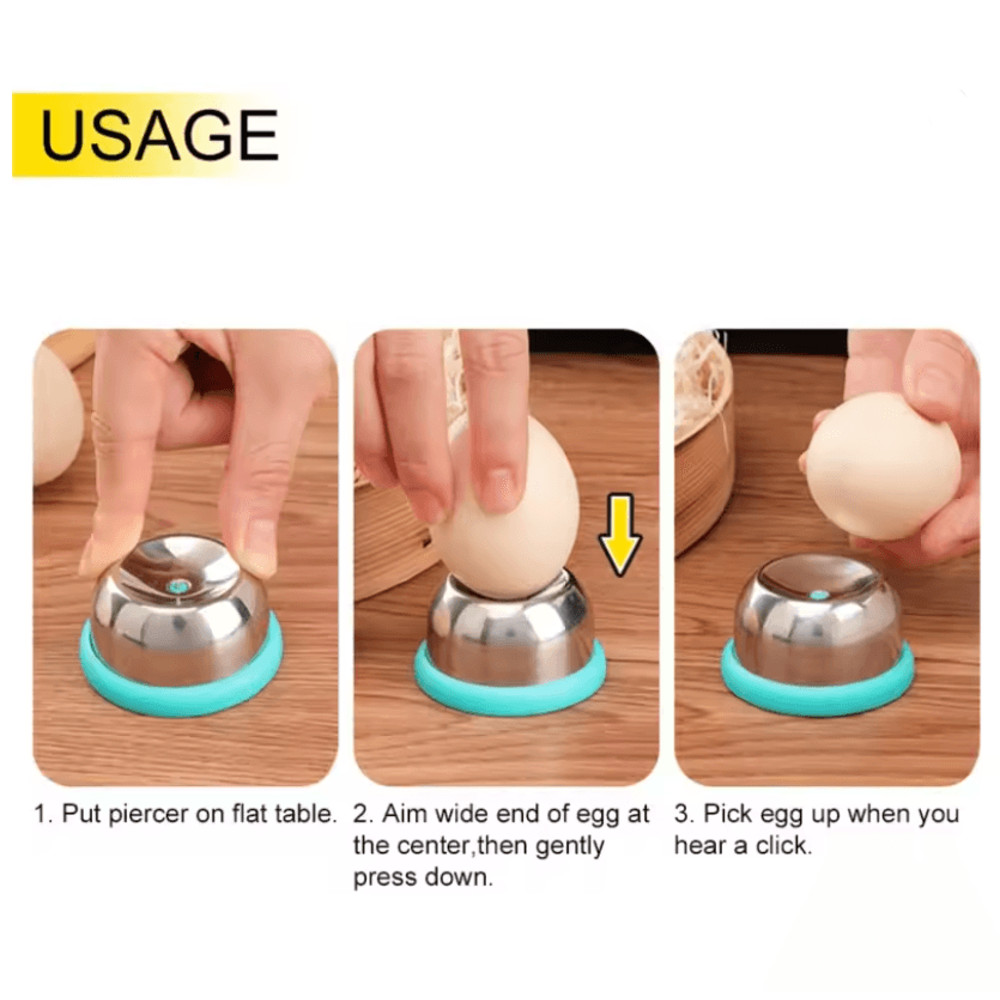 USAGE

1. Put piercer on flat table.

2. Aim wide end of egg at the center,then gently press down.

3. Pick egg up when you hear a click.