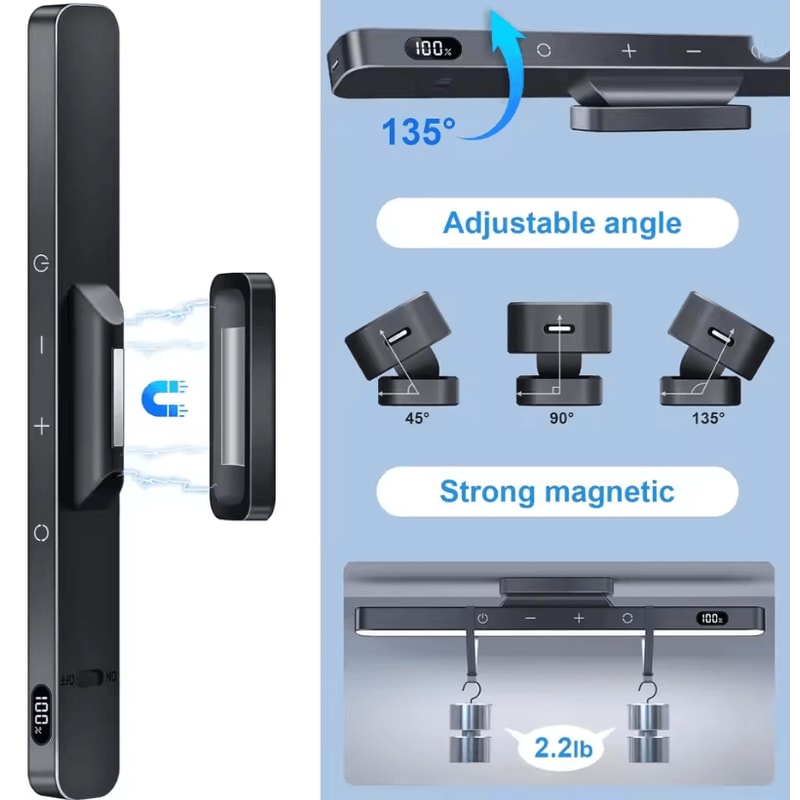 100%
135°
Adjustable angle
45°
90°
135°
Strong magnetic
100%
2.2lb
OFF ON
100%