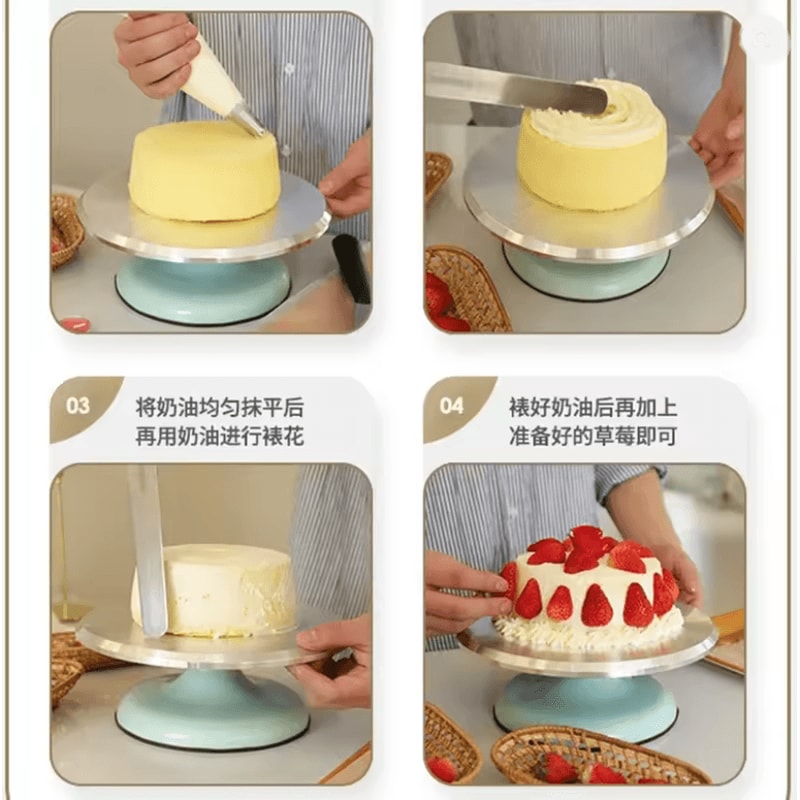 03 将奶油均匀抹平后
再用奶油进行裱花

04 裱好奶油后再加上
准备好的草莓即可