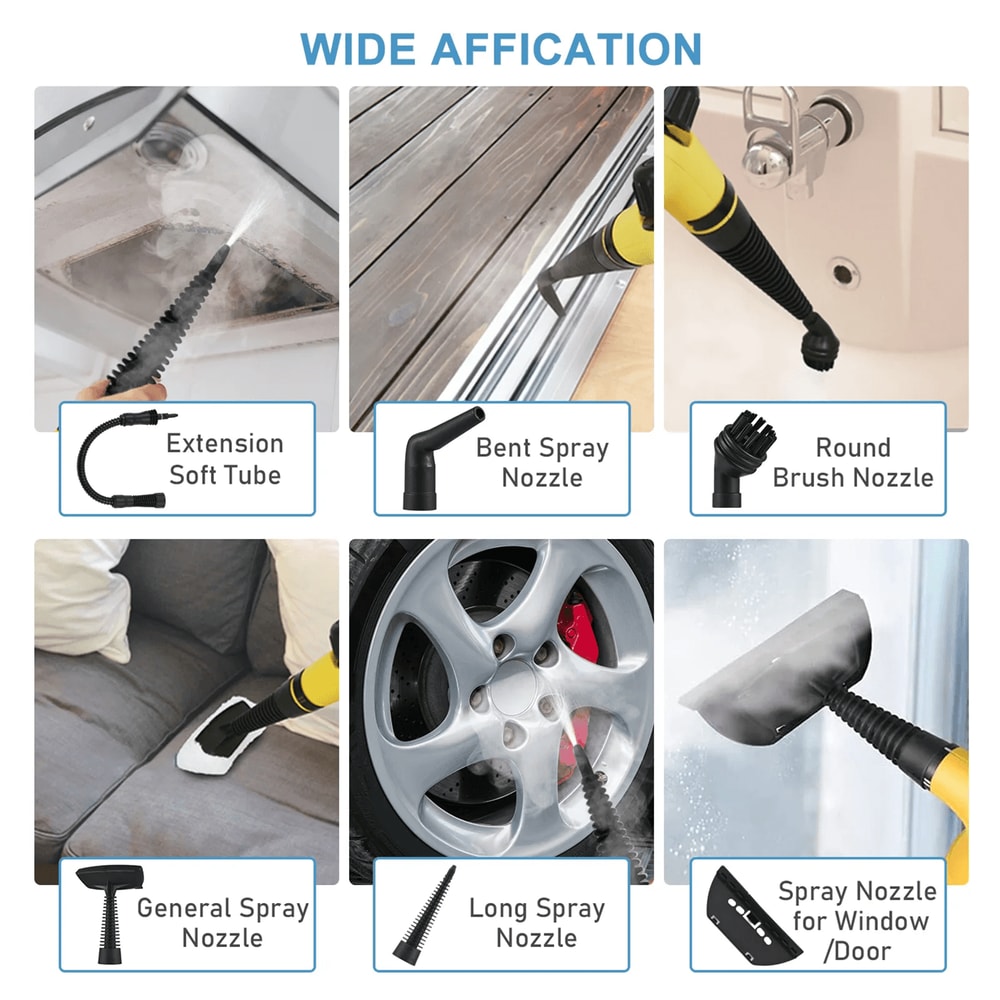 WIDE AFFICATION

Extension Soft Tube

Bent Spray Nozzle

Round Brush Nozzle

General Spray Nozzle

Long Spray Nozzle

Spray Nozzle for Window /Door