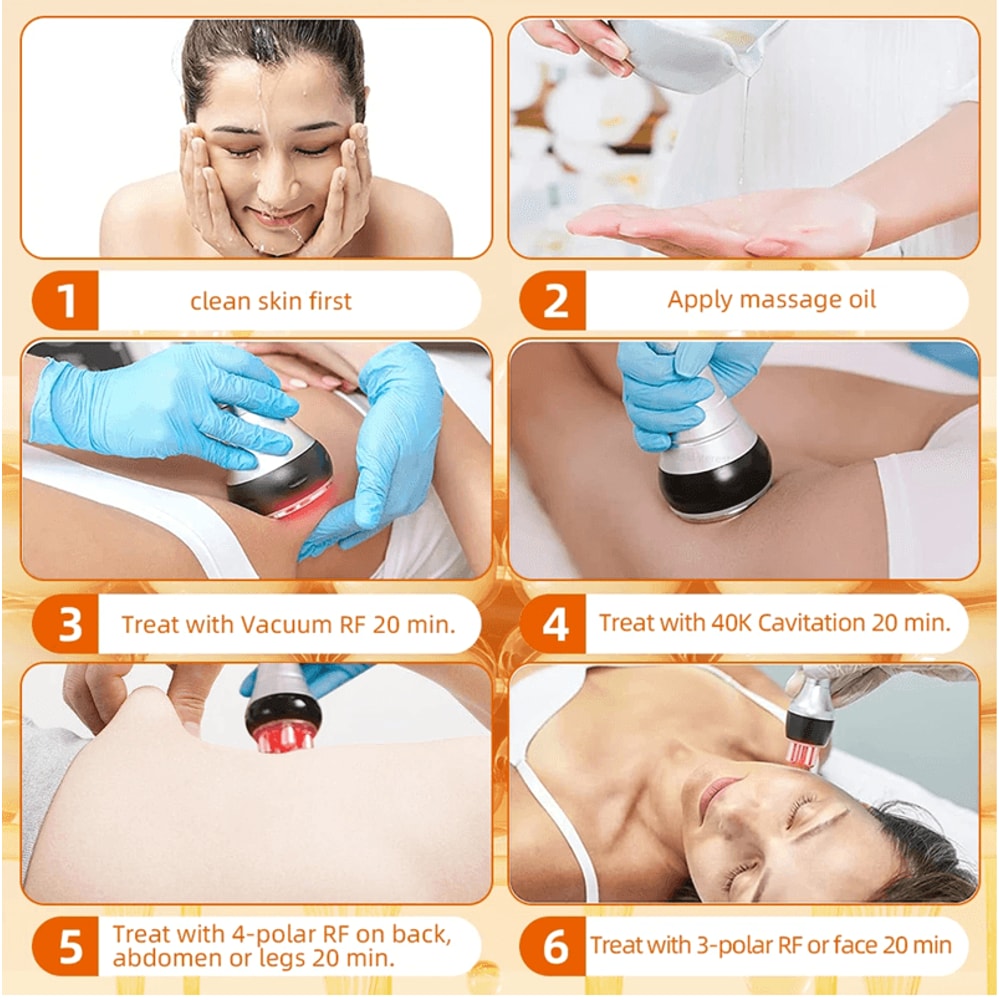 1 clean skin first

2 Apply massage oil

3 Treat with Vacuum RF 20 min.

4 Treat with 40K Cavitation 20 min.

5 Treat with 4-polar RF on back, abdomen or legs 20 min.

6 Treat with 3-polar RF or face 20 min