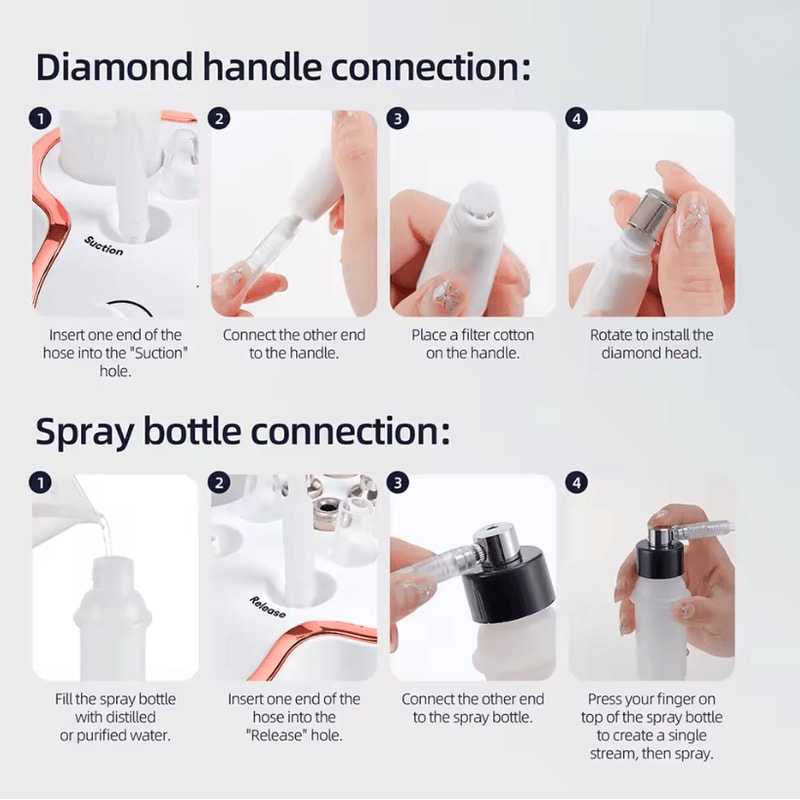 Diamond handle connection:

1
Suction
Insert one end of the hose into the "Suction" hole.

2
Connect the other end to the handle.

3
Place a filter cotton on the handle.

4
Rotate to install the diamond head.

Spray bottle connection:

1
Fill the spray bottle with distilled or purified water.

2
Release
Insert one end of the hose into the "Release" hole.

3
Connect the other end to the spray bottle.

4
Press your finger on top of the spray bottle to create a single stream, then spray.