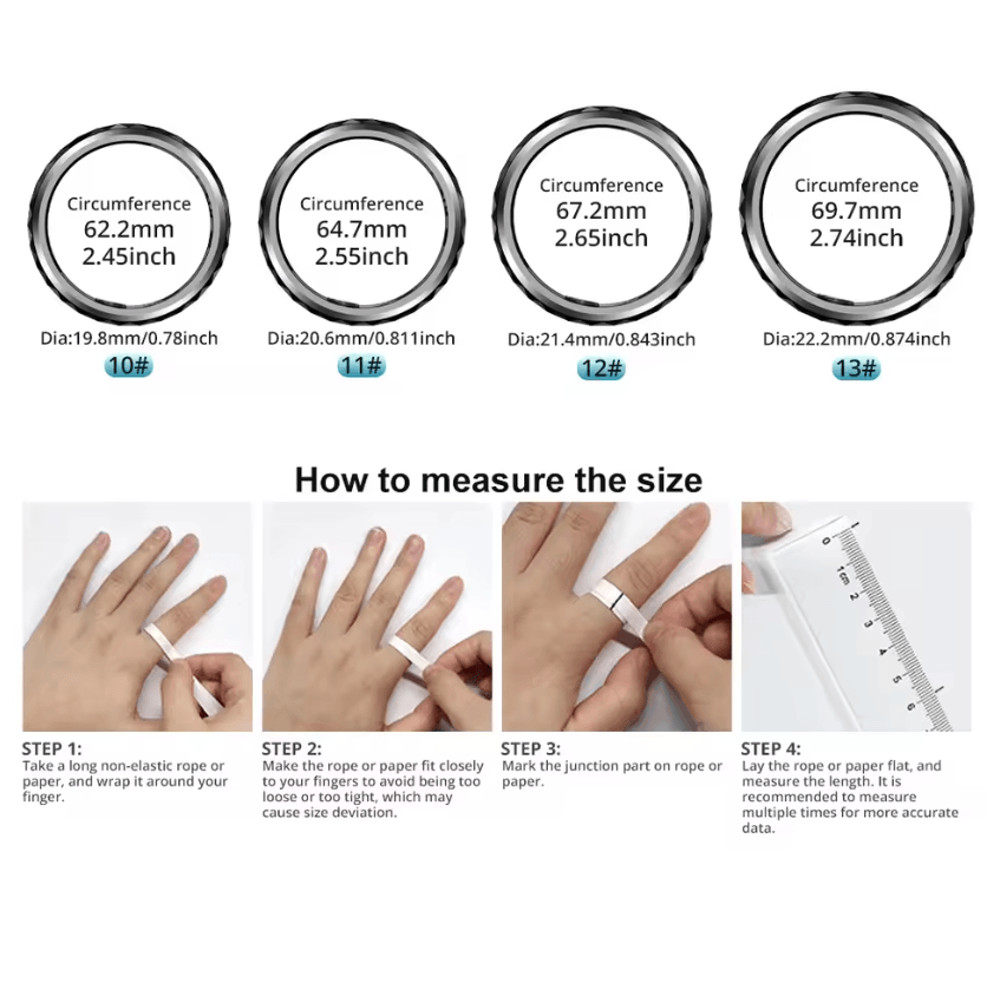 Circumference
62.2mm
2.45inch

Dia:19.8mm/0.78inch
10#

Circumference
64.7mm
2.55inch

Dia:20.6mm/0.811inch
11#

Circumference
67.2mm
2.65inch

Dia:21.4mm/0.843inch
12#

Circumference
69.7mm
2.74inch

Dia:22.2mm/0.874inch
13#

How to measure the size

0 1cm 2 3 4 5 6

STEP 1:
Take a long non-elastic rope or paper, and wrap it around your finger.

STEP 2:
Make the rope or paper fit closely to your fingers to avoid being too loose or too tight, which may cause size deviation.

STEP 3:
Mark the junction part on rope or paper.

STEP 4:
Lay the rope or paper flat, and measure the length. It is recommended to measure multiple times for more accurate data.