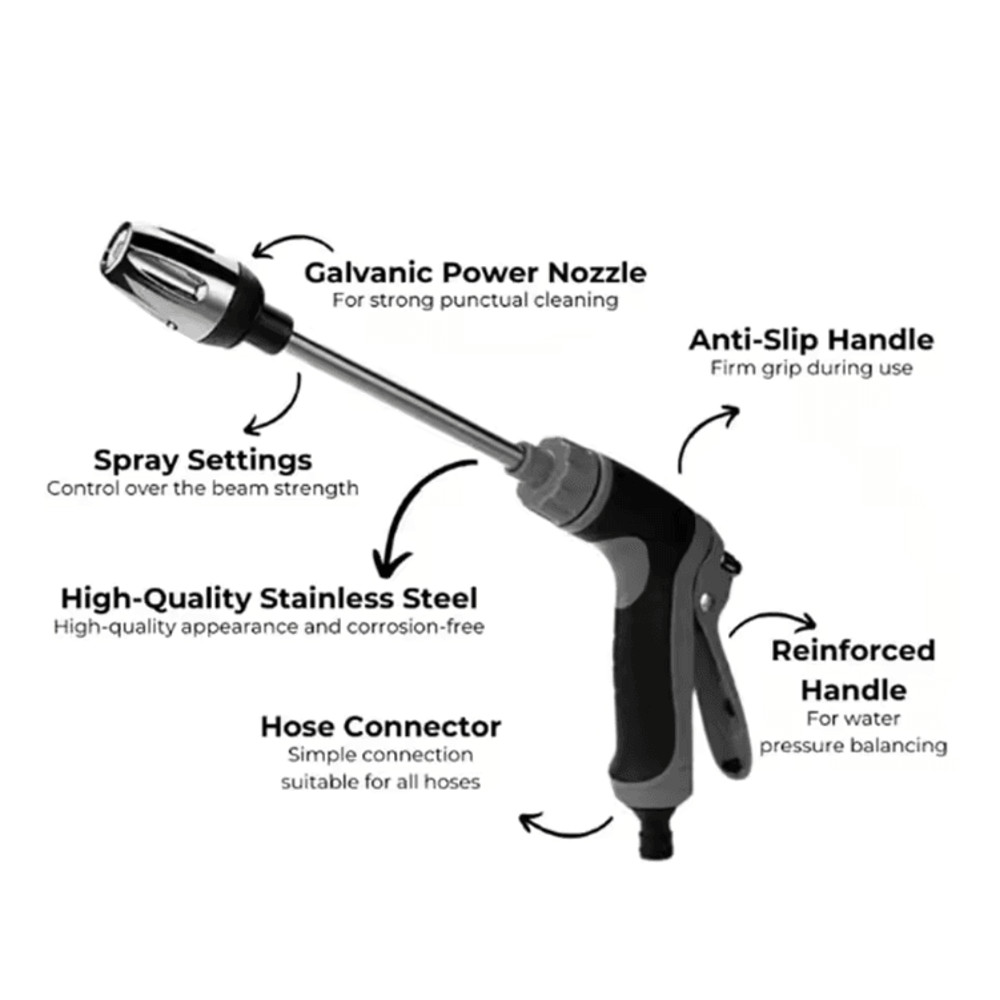 Galvanic Power Nozzle
For strong punctual cleaning

Anti-Slip Handle
Firm grip during use

Spray Settings
Control over the beam strength

High-Quality Stainless Steel
High-quality appearance and corrosion-free

Reinforced Handle
For water pressure balancing

Hose Connector
Simple connection suitable for all hoses