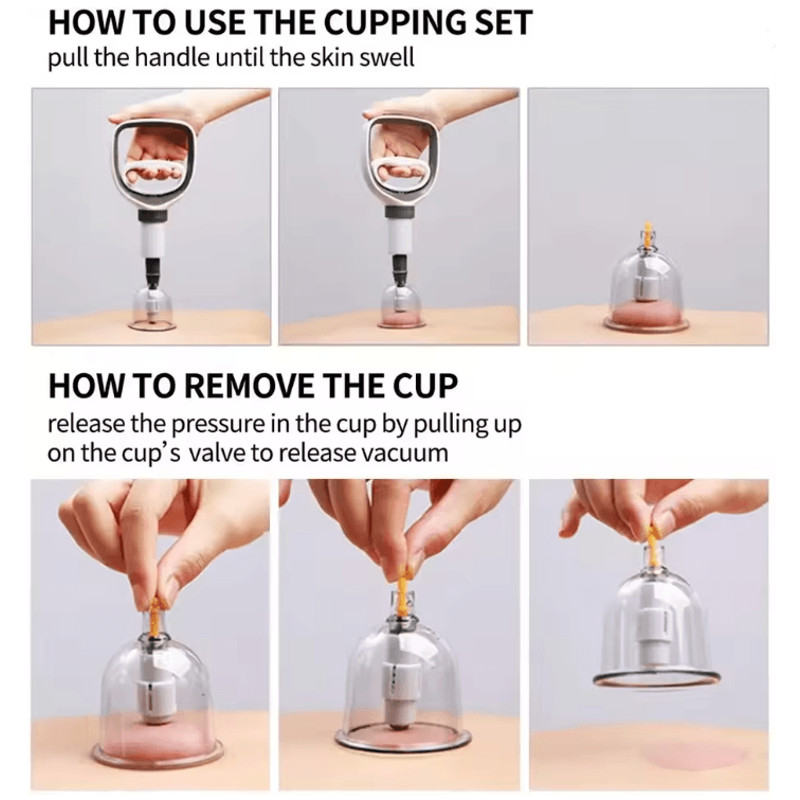 HOW TO USE THE CUPPING SET
pull the handle until the skin swell

HOW TO REMOVE THE CUP
release the pressure in the cup by pulling up on the cup's valve to release vacuum