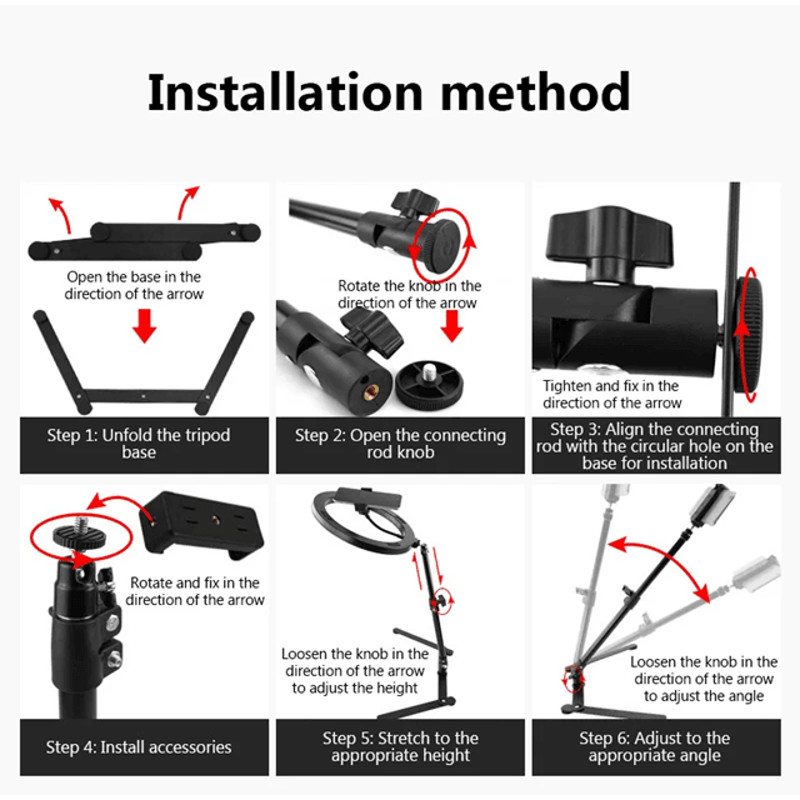 Installation method

Open the base in the direction of the arrow

Step 1: Unfold the tripod base

Rotate the knob in the direction of the arrow

Step 2: Open the connecting rod knob

Tighten and fix in the direction of the arrow

Step 3: Align the connecting rod with the circular hole on the base for installation

Rotate and fix in the direction of the arrow

Step 4: Install accessories

Loosen the knob in the direction of the arrow to adjust the height

Step 5: Stretch to the appropriate height

Loosen the knob in the direction of the arrow to adjust the angle

Step 6: Adjust to the appropriate angle