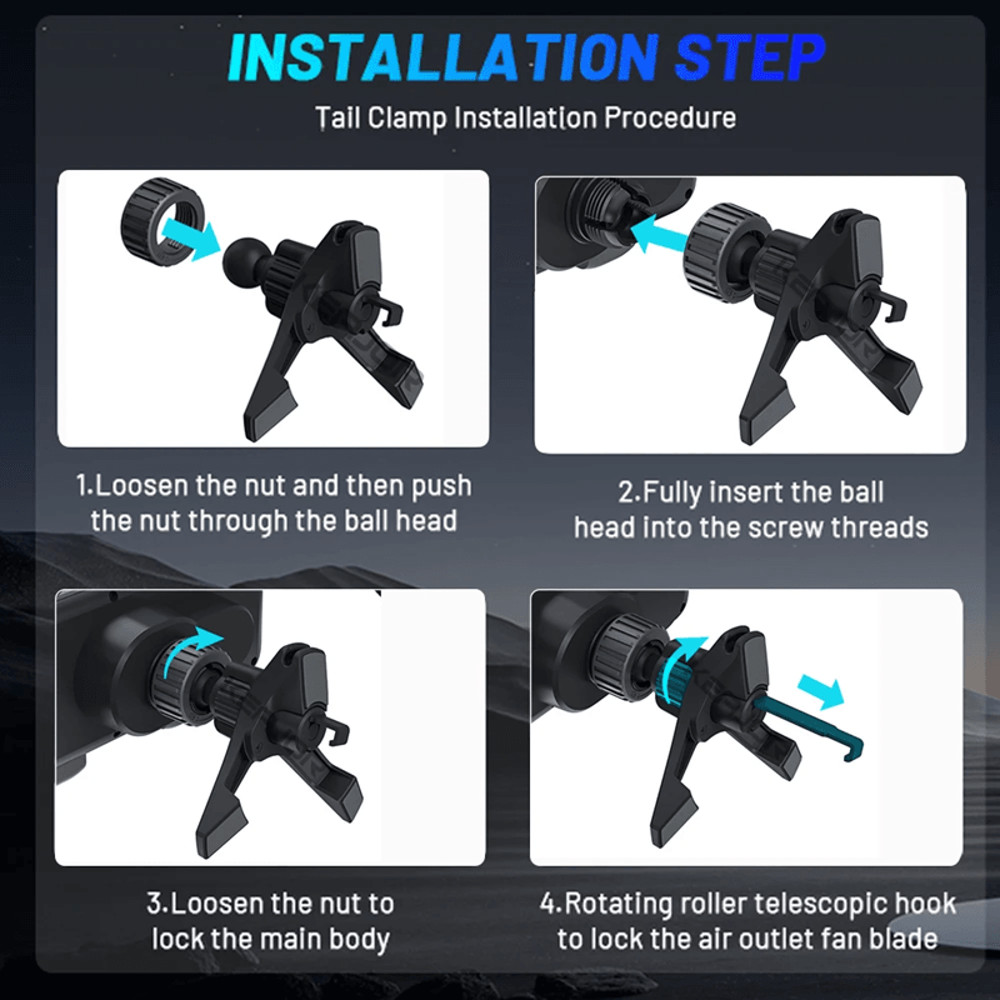 INSTALLATION STEP

Tail Clamp Installation Procedure

1.Loosen the nut and then push the nut through the ball head

2.Fully insert the ball head into the screw threads

3.Loosen the nut to lock the main body

4.Rotating roller telescopic hook to lock the air outlet fan blade