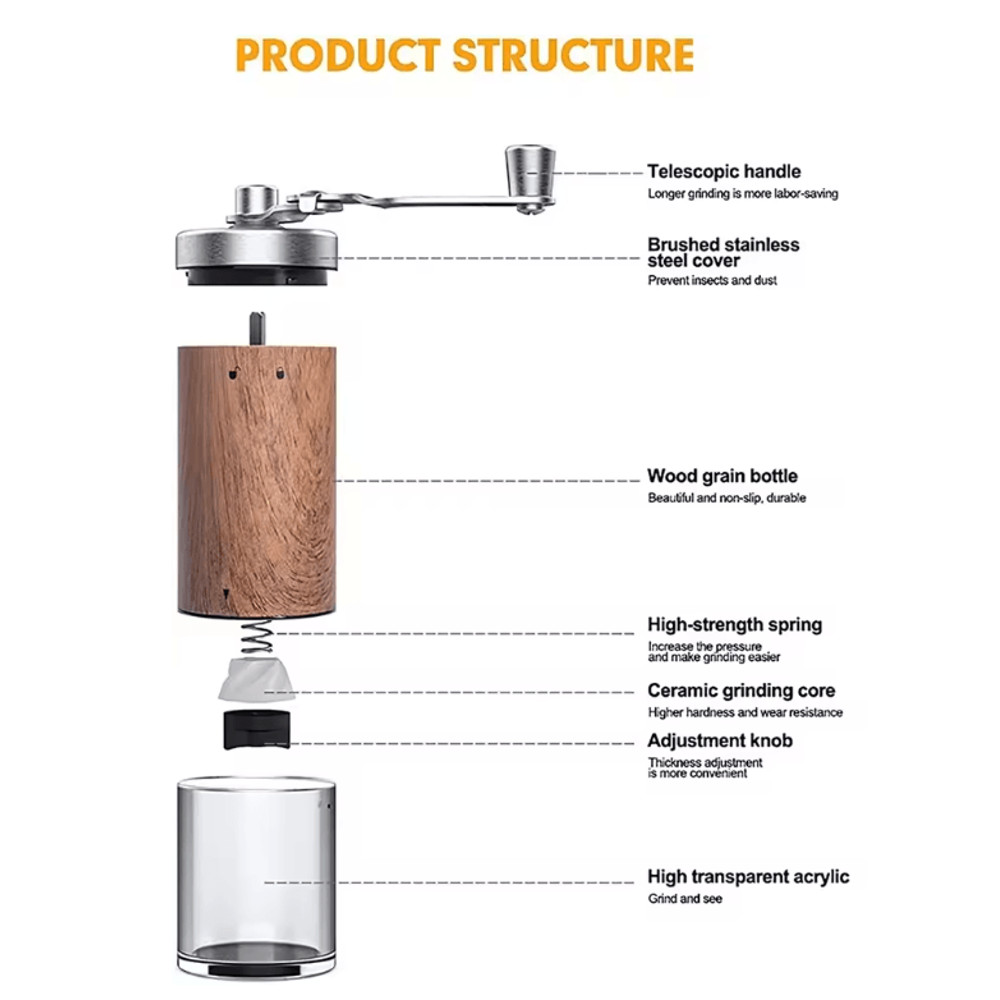 PRODUCT STRUCTURE

Telescopic handle
Longer grinding is more labor-saving

Brushed stainless steel cover
Prevent insects and dust

Wood grain bottle
Beautiful and non-slip, durable

High-strength spring
Increase the pressure and make grinding easier

Ceramic grinding core
Higher hardness and wear resistance

Adjustment knob
Thickness adjustment is more convenient

High transparent acrylic
Grind and see