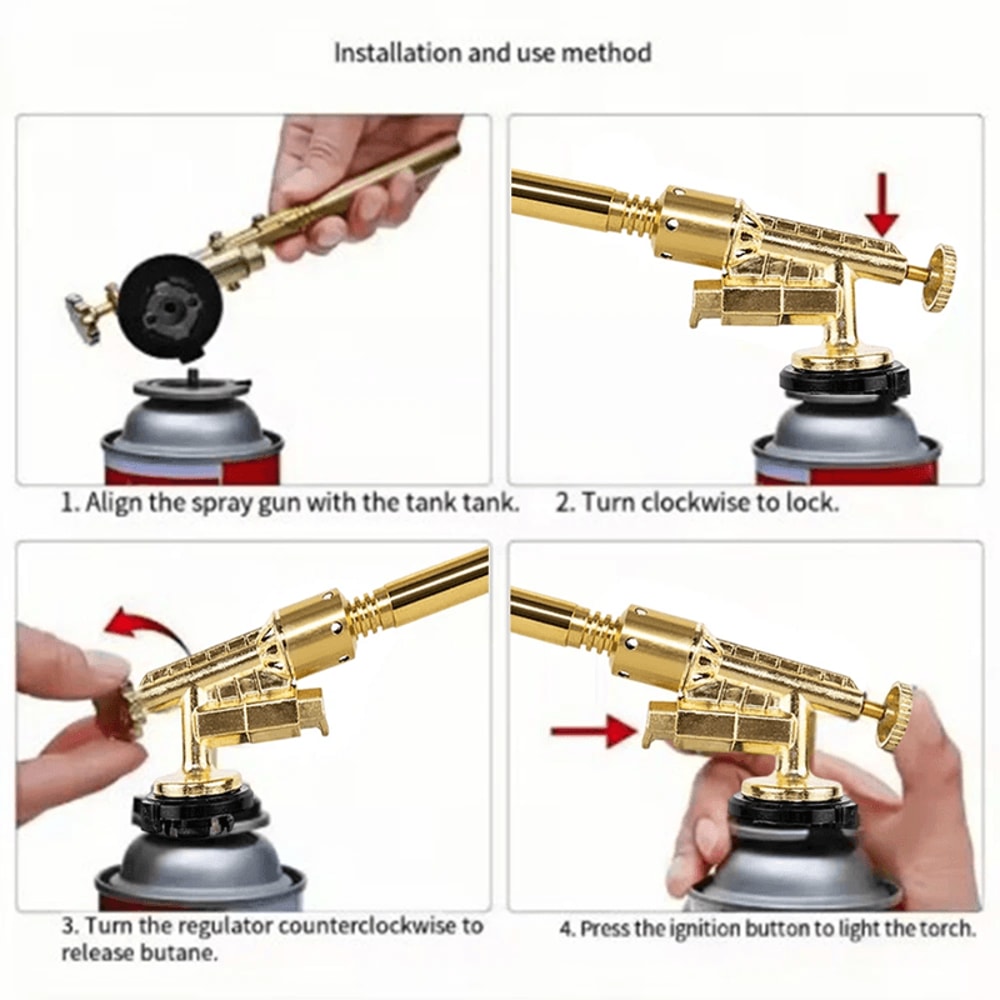 Installation and use method

1. Align the spray gun with the tank tank.

2. Turn clockwise to lock.

3. Turn the regulator counterclockwise to release butane.

4. Press the ignition button to light the torch.