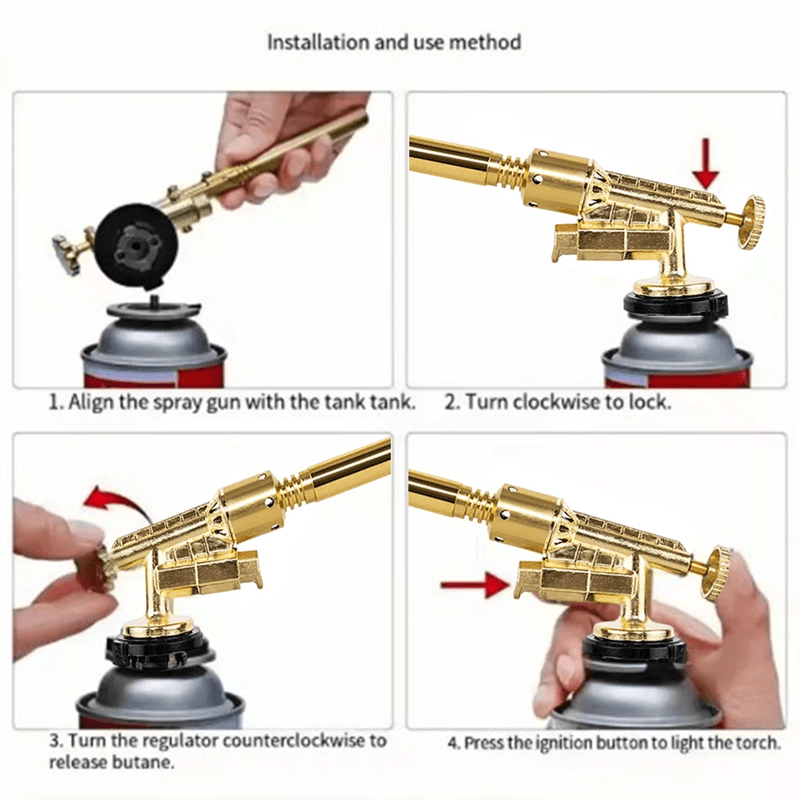 Installation and use method

1. Align the spray gun with the tank tank.

2. Turn clockwise to lock.

3. Turn the regulator counterclockwise to release butane.

4. Press the ignition button to light the torch.