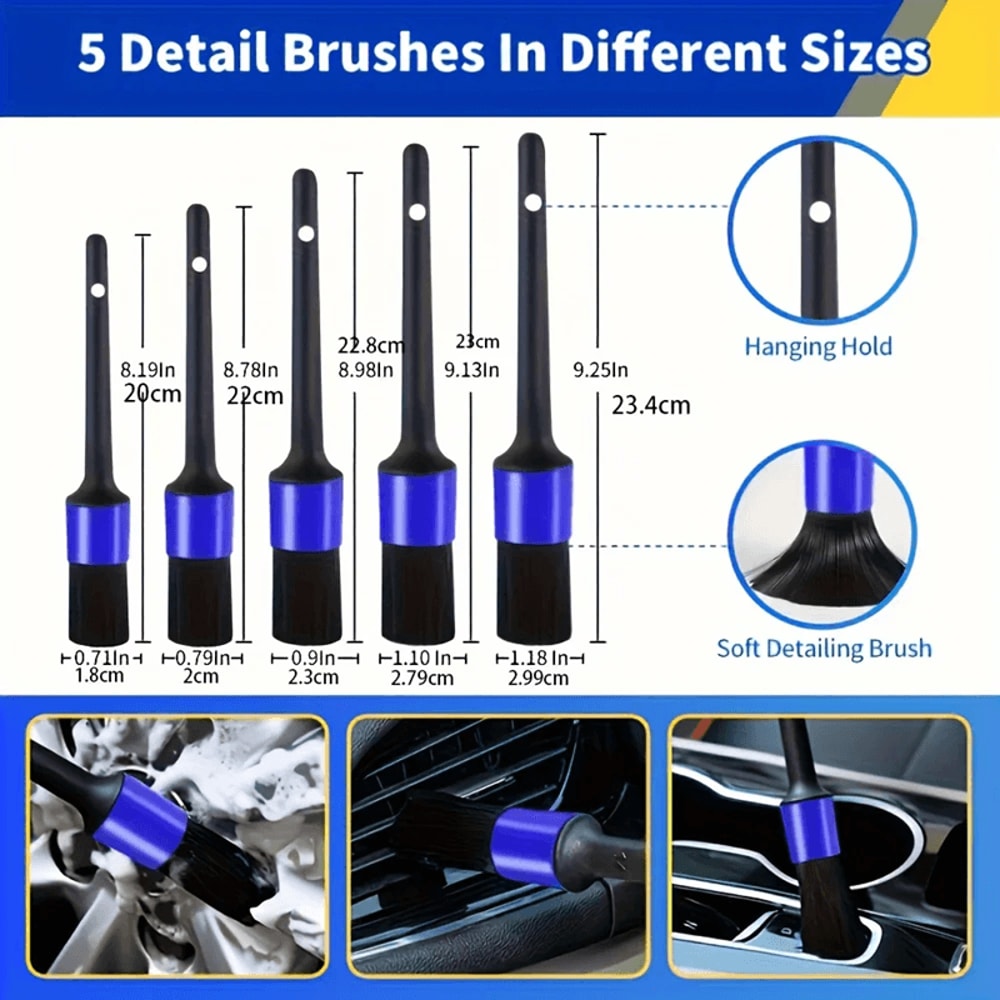 5 Detail Brushes In Different Sizes

8.19In
20cm

8.78In
22cm

22.8cm
8.98In

23cm
9.13In

9.25In
23.4cm

Hanging Hold

Soft Detailing Brush

0.71In
1.8cm

0.79In
2cm

0.9In
2.3cm

1.10 In
2.79cm

1.18 In
2.99cm