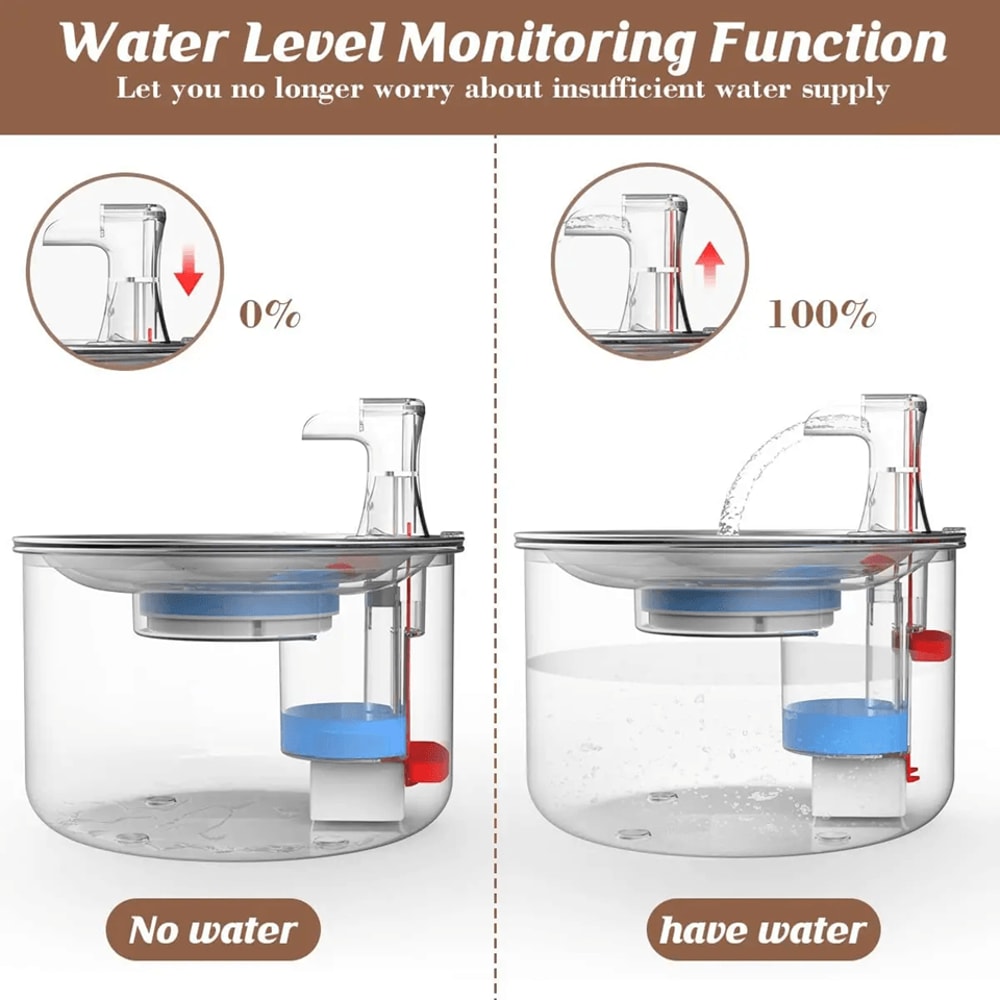 Water Level Monitoring Function
Let you no longer worry about insufficient water supply

0%

100%

No water

have water