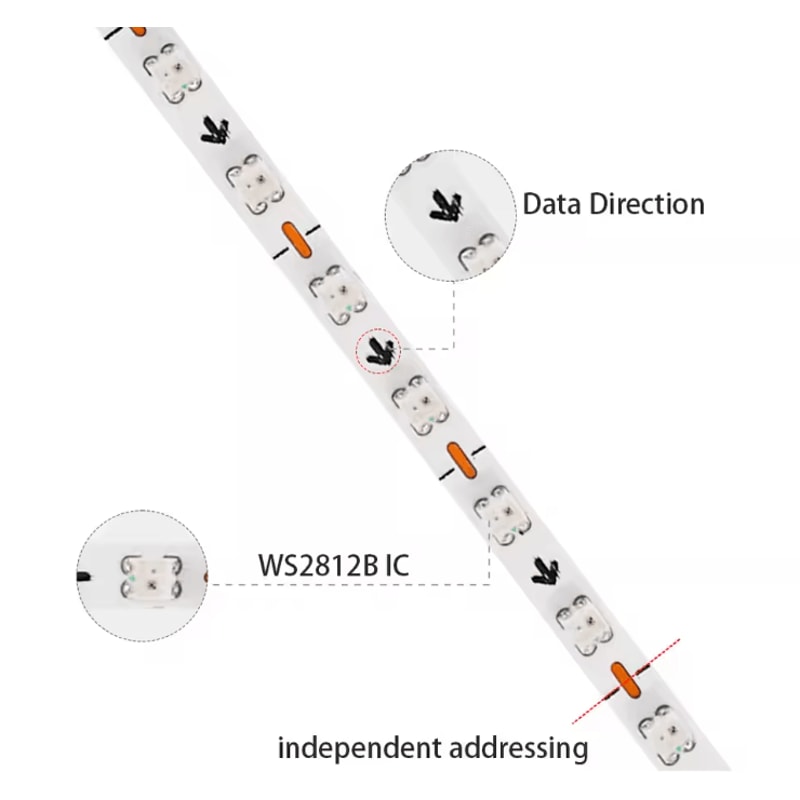 Data Direction

WS2812B IC

independent addressing