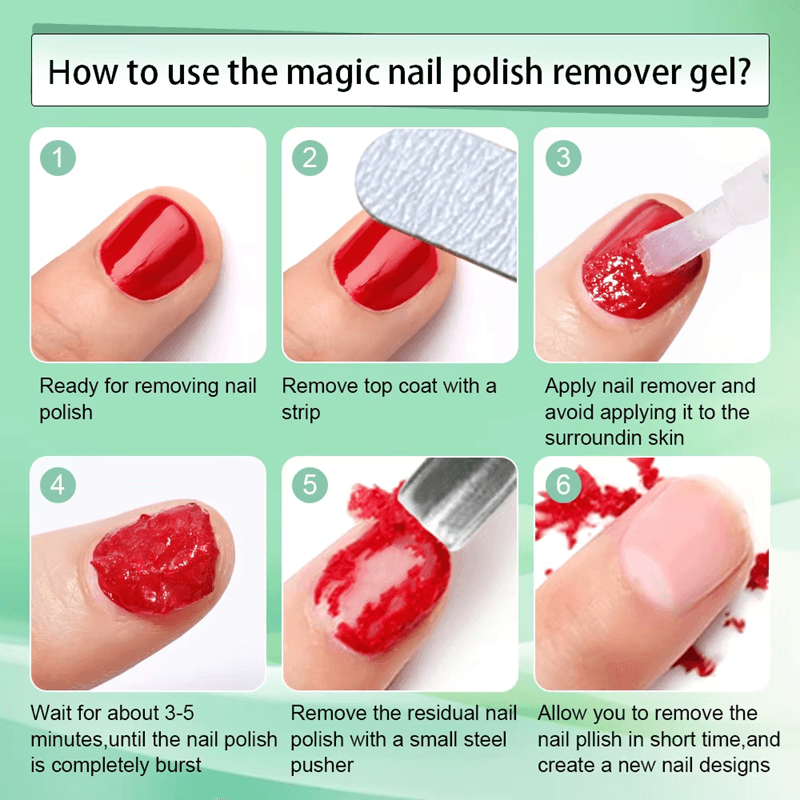 How to use the magic nail polish remover gel?

1

Ready for removing nail polish

2

Remove top coat with a strip

3

Apply nail remover and avoid applying it to the surroundin skin

4

Wait for about 3-5 minutes,until the nail polish is completely burst

5

Remove the residual nail polish with a small steel pusher

6

Allow you to remove the nail pllish in short time,and create a new nail designs