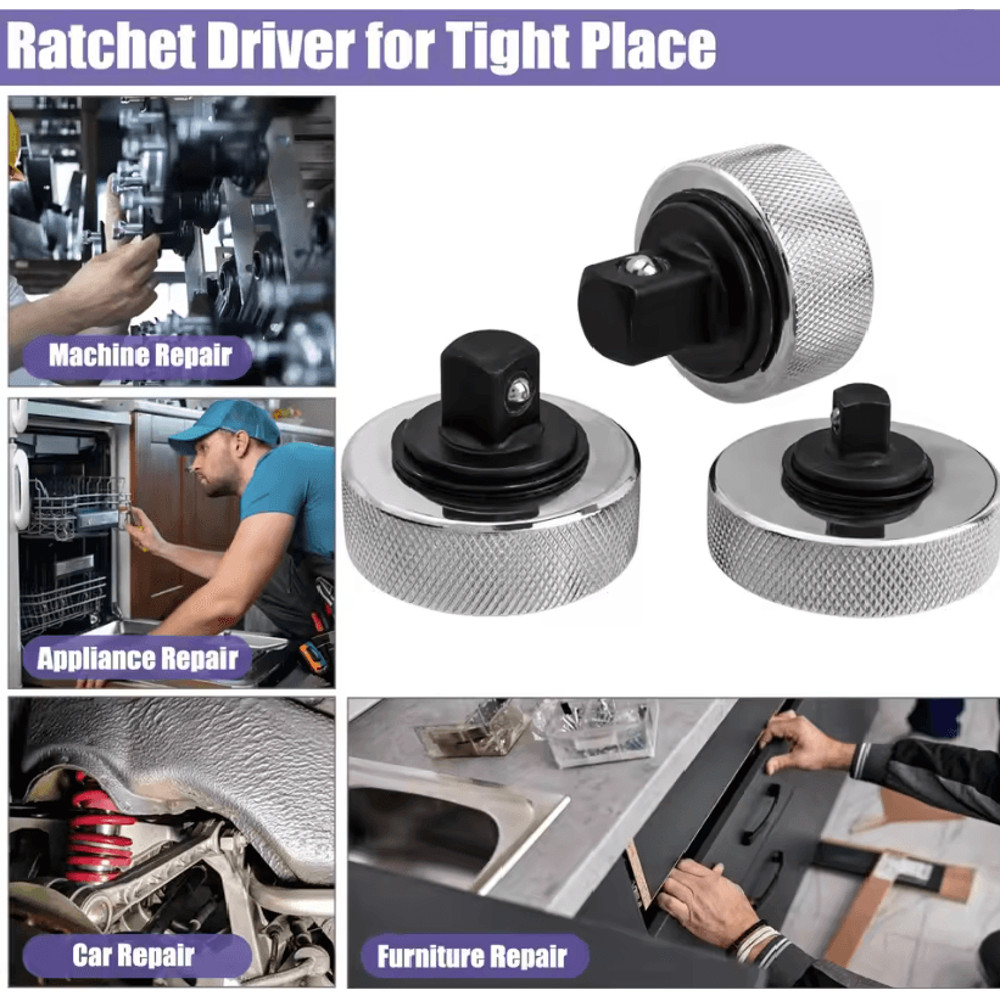 Ratchet Driver for Tight Place

Machine Repair

Appliance Repair

Car Repair

Furniture Repair