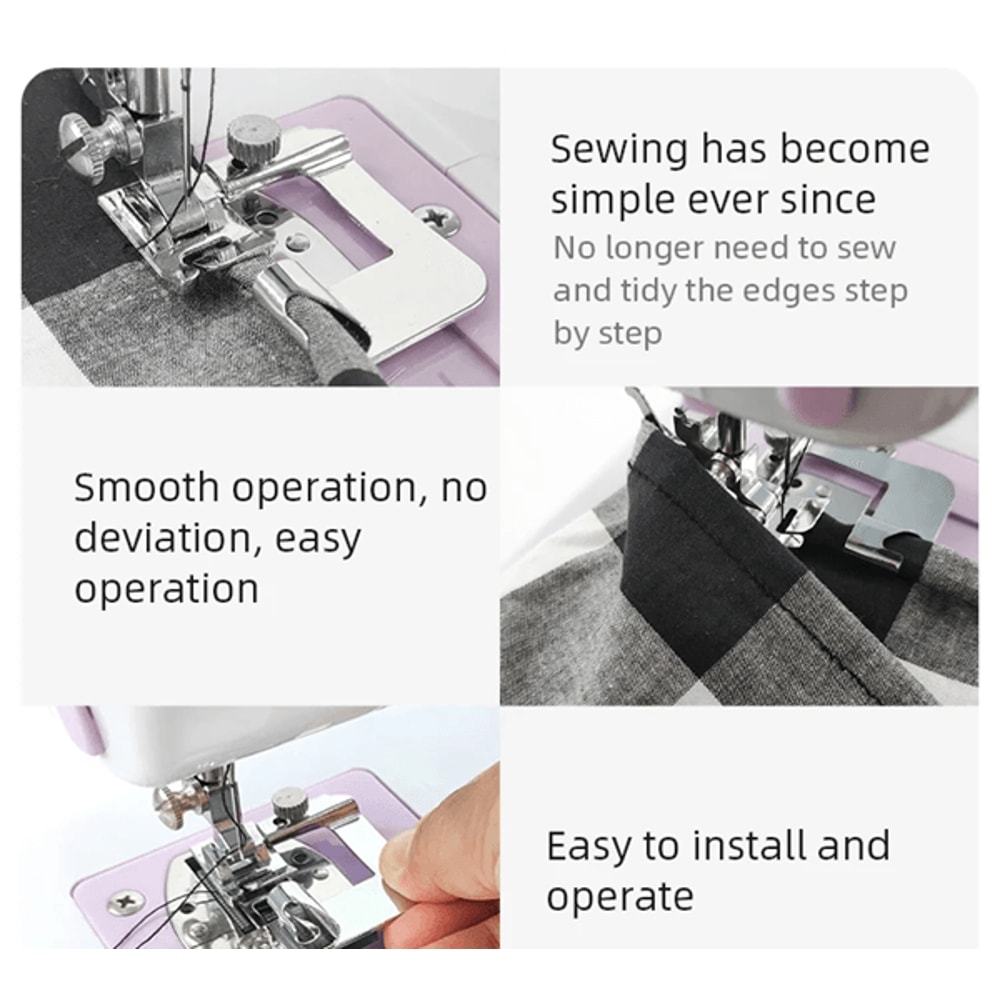 Sewing has become simple ever since
No longer need to sew and tidy the edges step by step

Smooth operation, no deviation, easy operation

Easy to install and operate