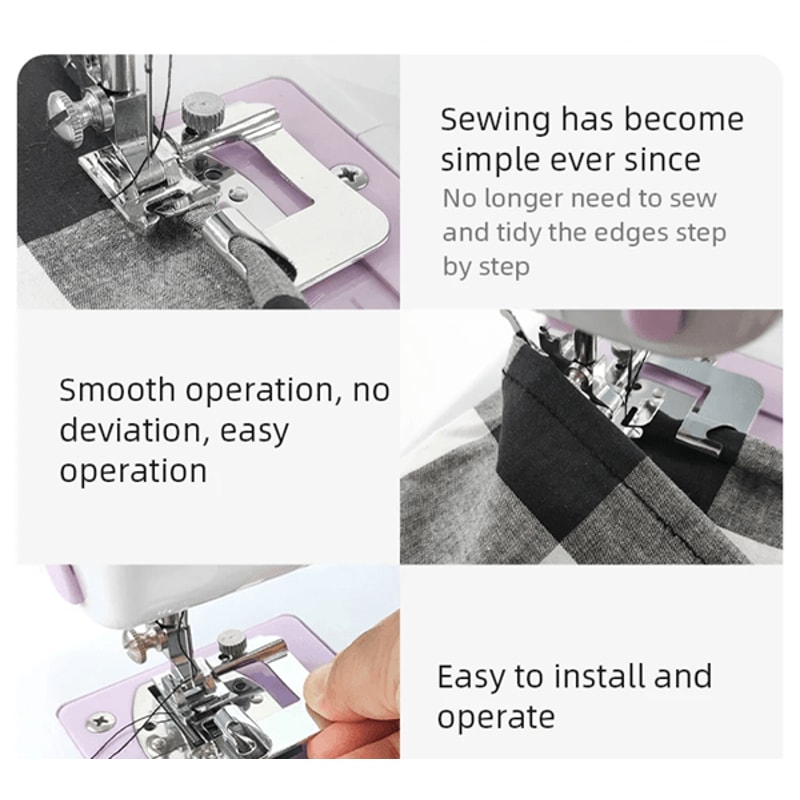 Sewing has become simple ever since

No longer need to sew and tidy the edges step by step

Smooth operation, no deviation, easy operation

Easy to install and operate