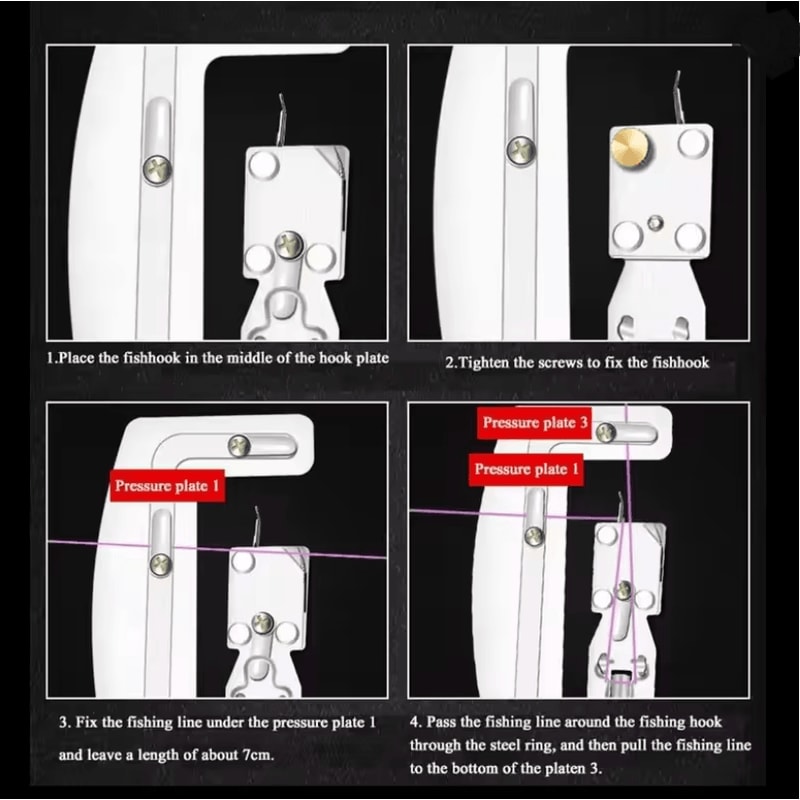 1.Place the fishhook in the middle of the hook plate

2.Tighten the screws to fix the fishhook

Pressure plate 1

3. Fix the fishing line under the pressure plate 1 and leave a length of about 7cm.

Pressure plate 3

Pressure plate 1

4. Pass the fishing line around the fishing hook through the steel ring, and then pull the fishing line to the bottom of the platen 3.