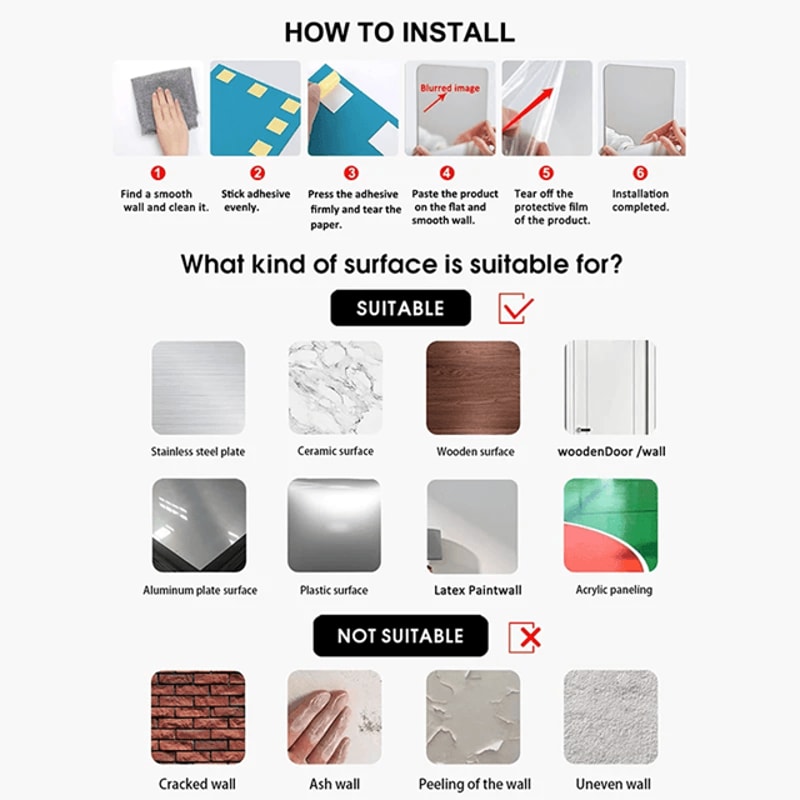 HOW TO INSTALL

Blurred image

1
Find a smooth wall and clean it.

2
Stick adhesive evenly.

3
Press the adhesive firmly and tear the paper.

4
Paste the product on the flat and smooth wall.

5
Tear off the protective film of the product.

6
Installation completed.

What kind of surface is suitable for?

SUITABLE

Stainless steel plate
Ceramic surface
Wooden surface
woodenDoor /wall

Aluminum plate surface
Plastic surface
Latex Paintwall
Acrylic paneling

NOT SUITABLE

Cracked wall
Ash wall
Peeling of the wall
Uneven wall