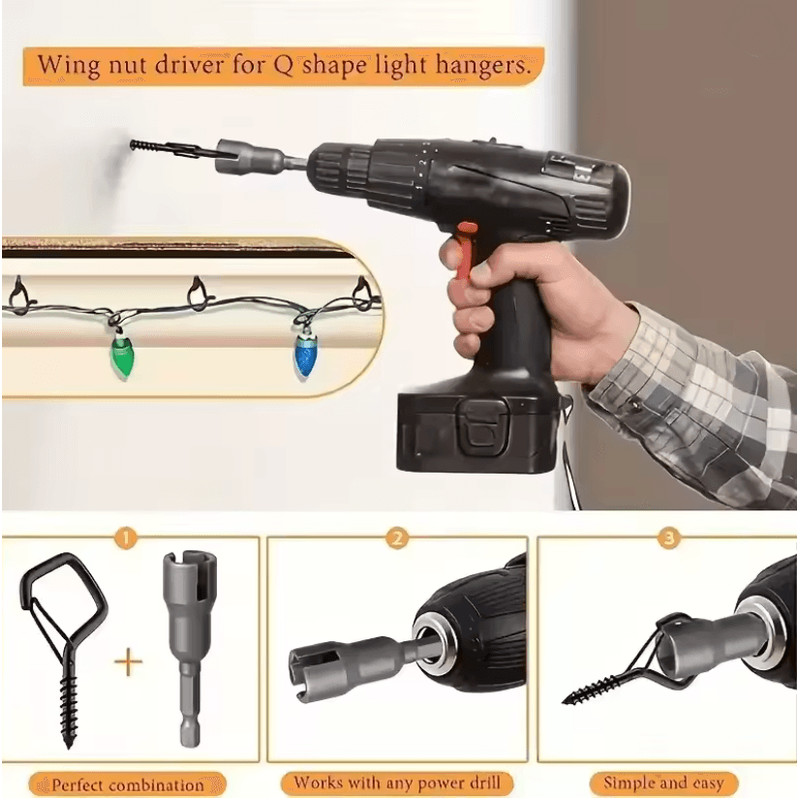 Wing nut driver for Q shape light hangers.

1

+

Perfect combination

2

Works with any power drill

3

Simple and easy