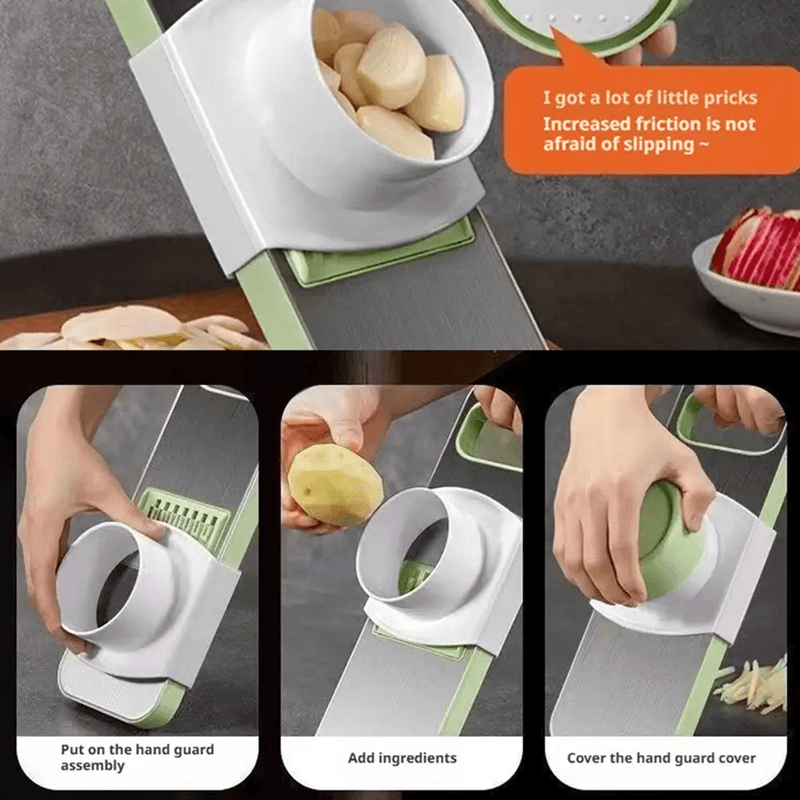 I got a lot of little pricks
Increased friction is not afraid of slipping ~

Put on the hand guard assembly

Add ingredients

Cover the hand guard cover