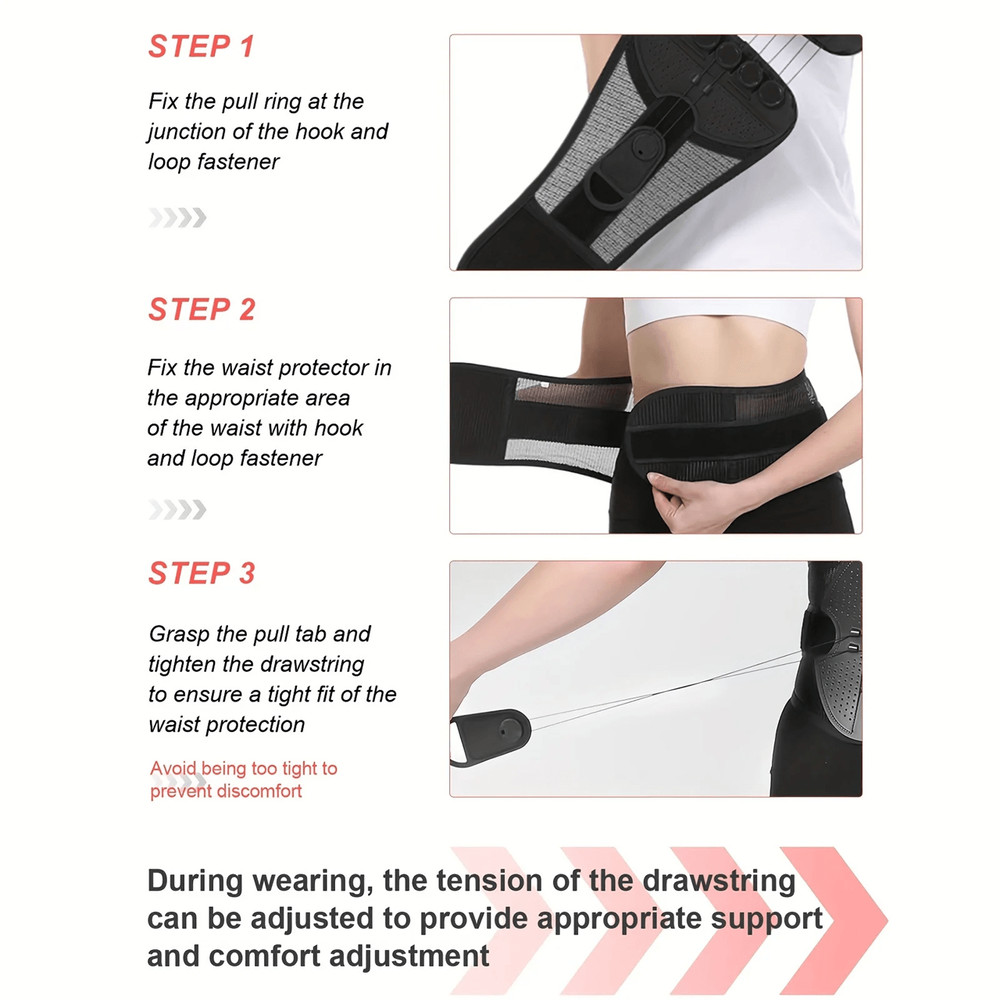 STEP 1

Fix the pull ring at the junction of the hook and loop fastener

STEP 2

Fix the waist protector in the appropriate area of the waist with hook and loop fastener

STEP 3

Grasp the pull tab and tighten the drawstring to ensure a tight fit of the waist protection

Avoid being too tight to prevent discomfort

During wearing, the tension of the drawstring can be adjusted to provide appropriate support and comfort adjustment