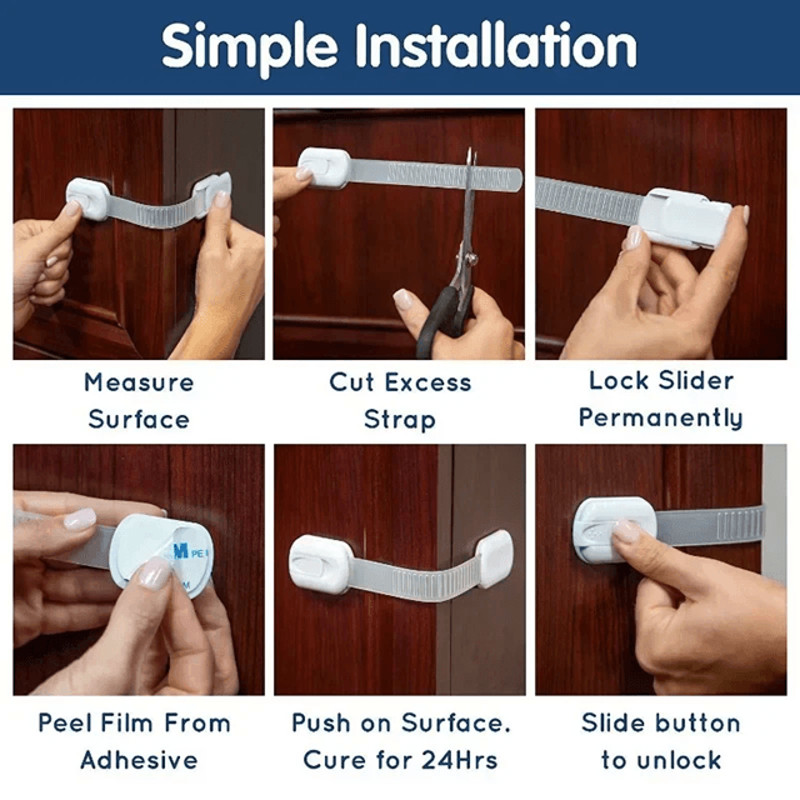 Simple Installation

Measure Surface

Cut Excess Strap

Lock Slider Permanently

M PE

Peel Film From Adhesive

Push on Surface. Cure for 24Hrs

Slide button to unlock