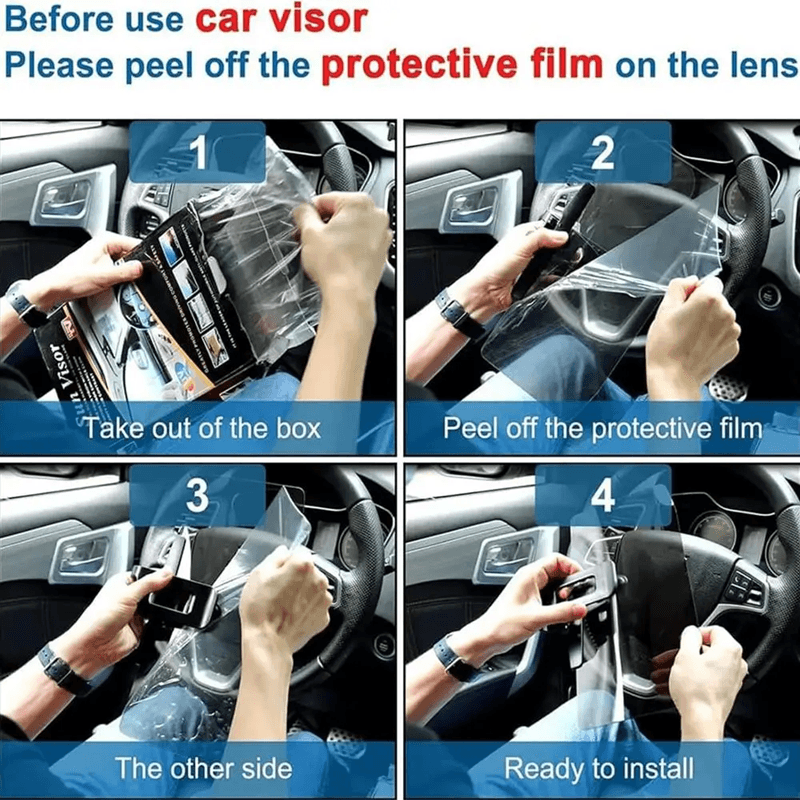 Before use car visor
Please peel off the protective film on the lens

1

Sun Visor

Take out of the box

2

Peel off the protective film

3

The other side

4

Ready to install