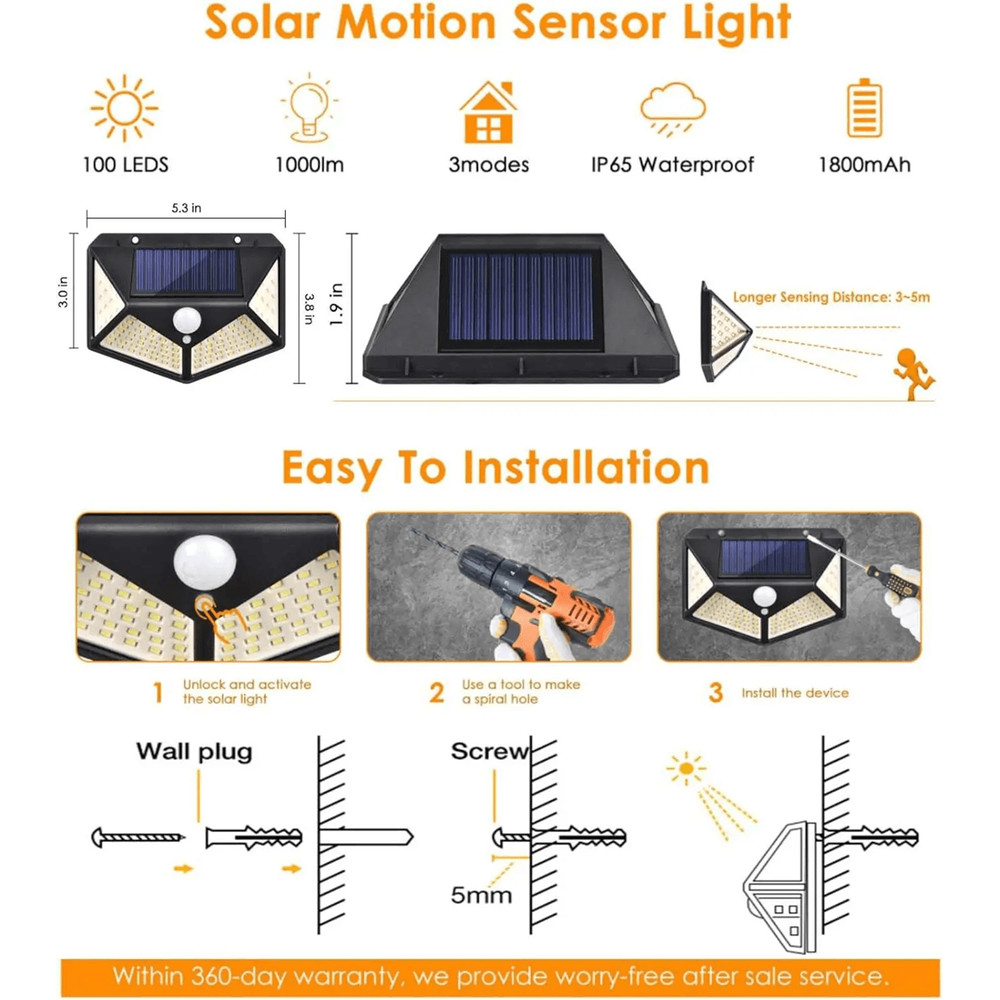 Solar Motion Sensor Light

100 LEDS

1000lm

3modes

IP65 Waterproof

1800mAh

5.3 in

3.0 in

3.8 in

1.9 in

Longer Sensing Distance: 3~5m

Easy To Installation

1 Unlock and activate the solar light

2 Use a tool to make a spiral hole

3 Install the device

Wall plug

Screw

5mm

Within 360-day warranty, we provide worry-free after sale service.