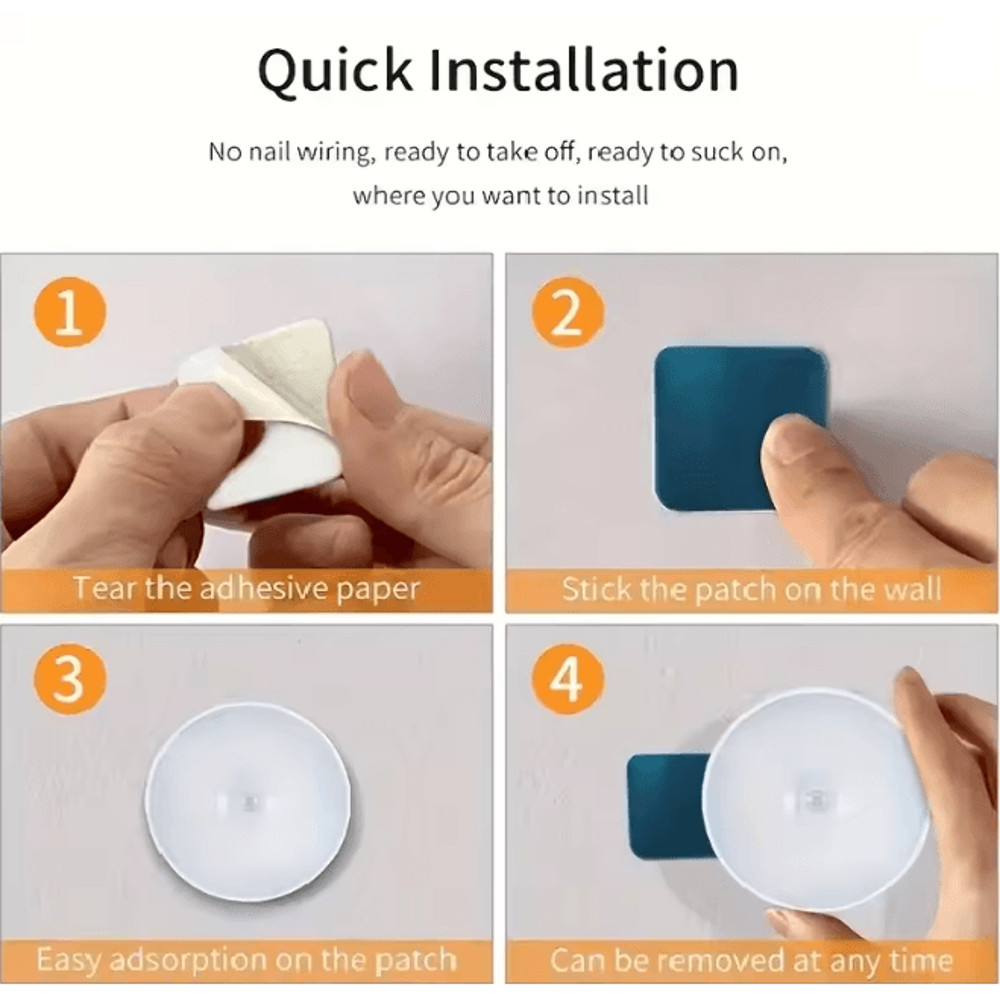 Quick Installation

No nail wiring, ready to take off, ready to suck on, where you want to install

1

Tear the adhesive paper

2

Stick the patch on the wall

3

Easy adsorption on the patch

4

Can be removed at any time