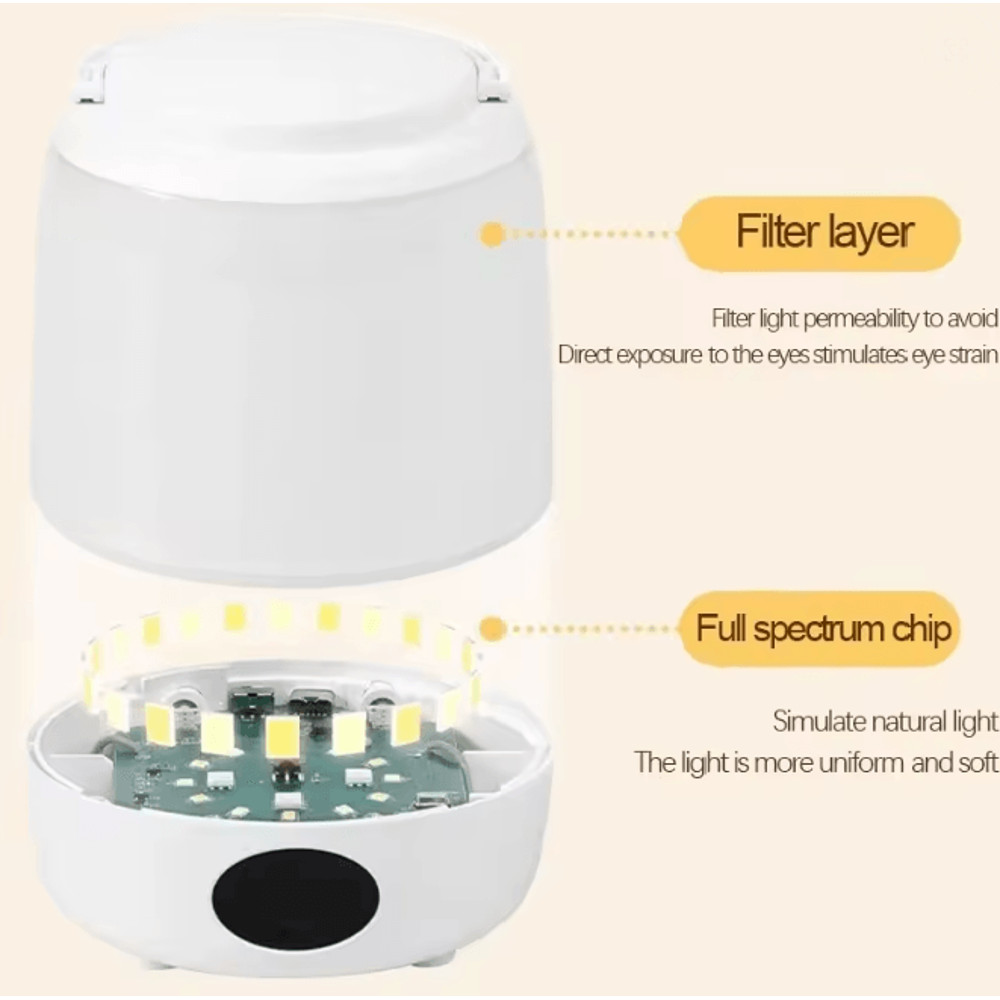 Filter layer

Filter light permeability to avoid
Direct exposure to the eyes stimulates eye strain

Full spectrum chip

Simulate natural light
The light is more uniform and soft