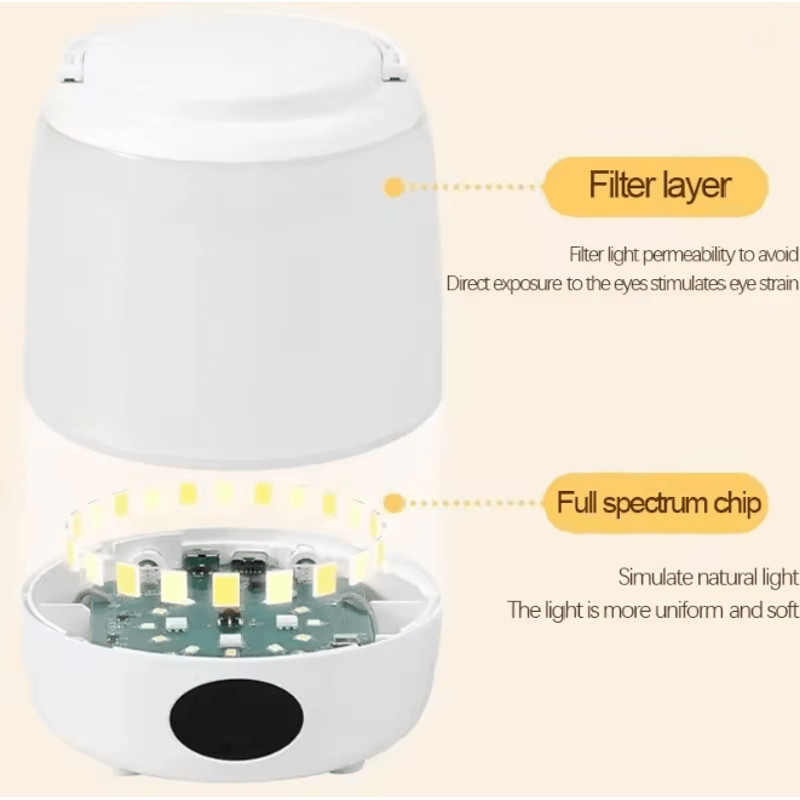 Filter layer

Filter light permeability to avoid
Direct exposure to the eyes stimulates eye strain

Full spectrum chip

Simulate natural light
The light is more uniform and soft